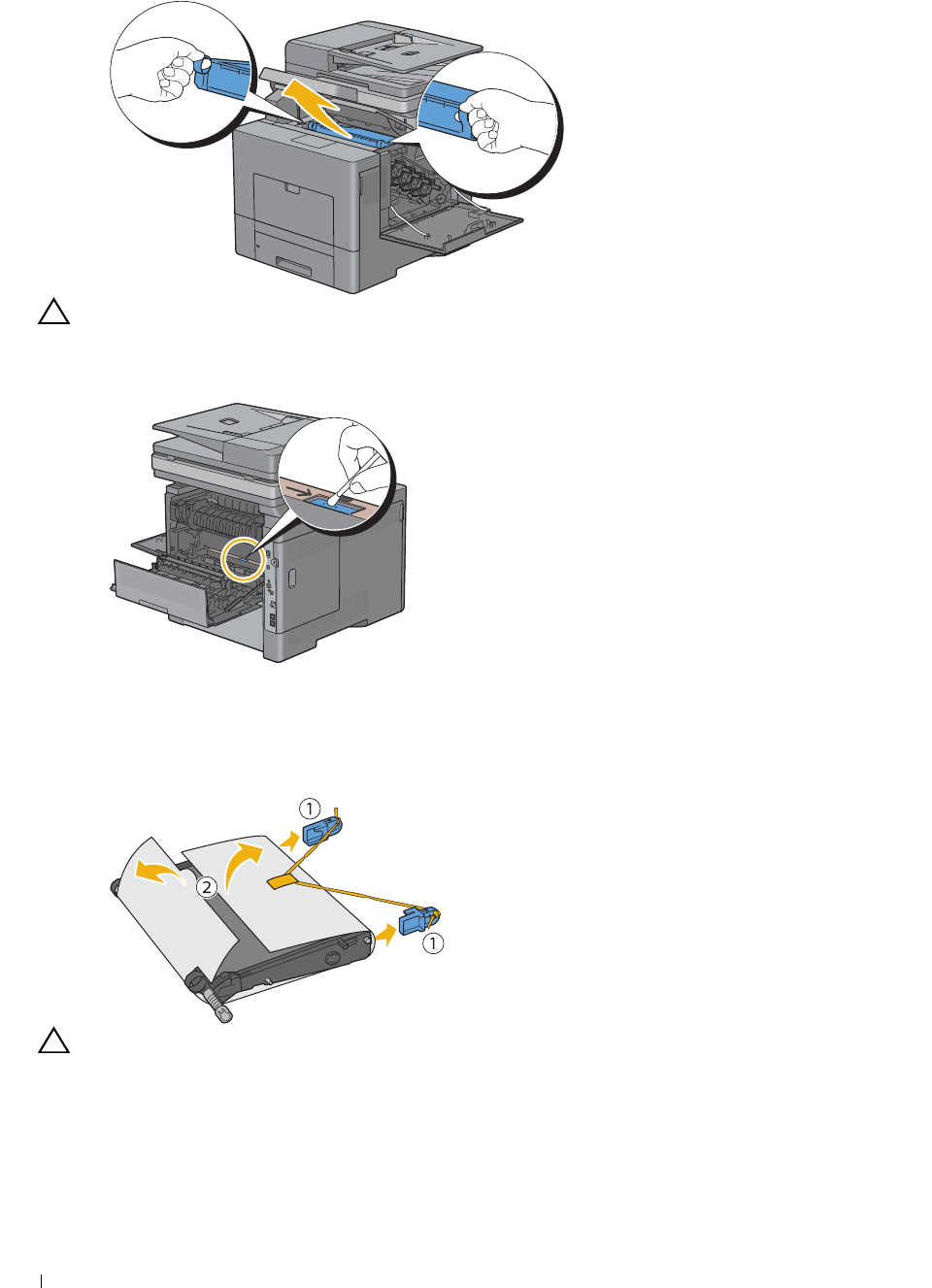 ①

②

①