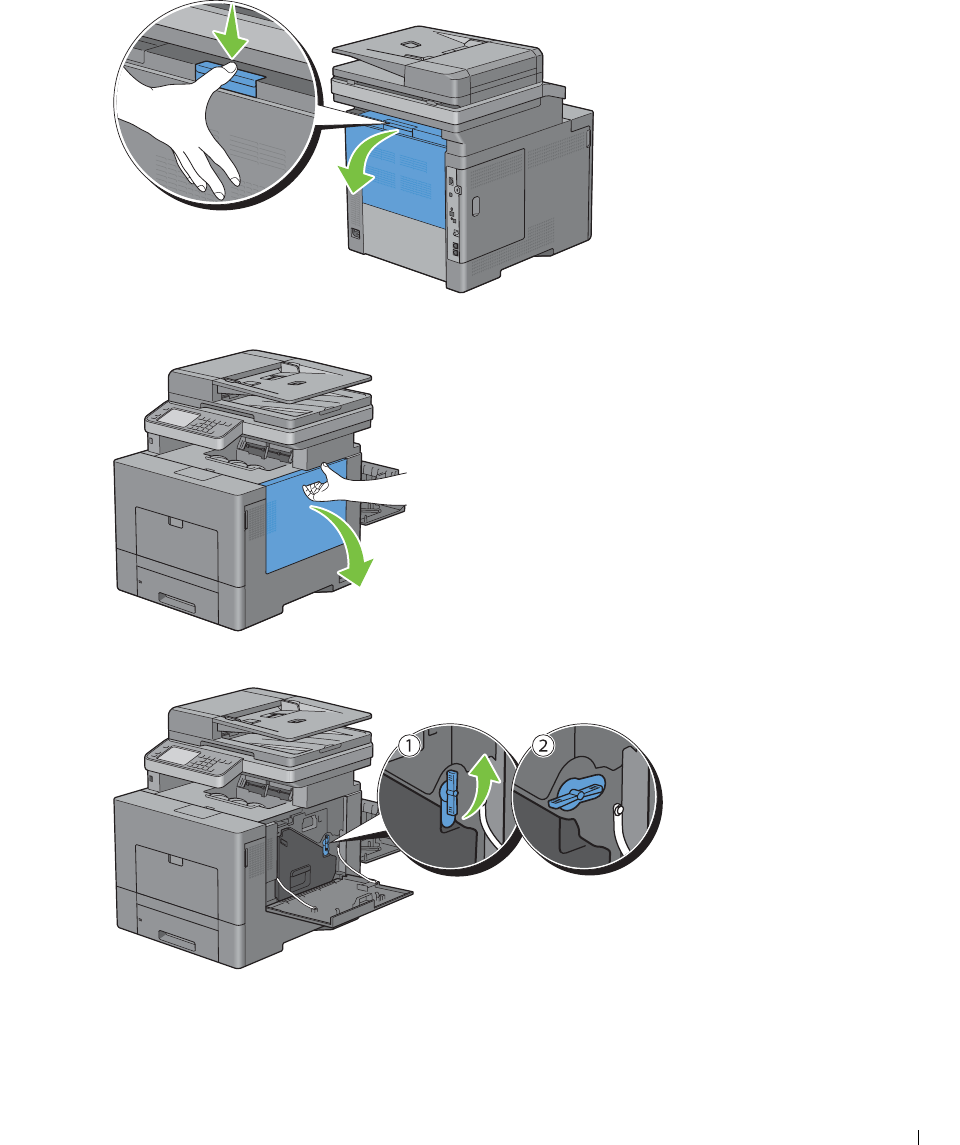 1

2