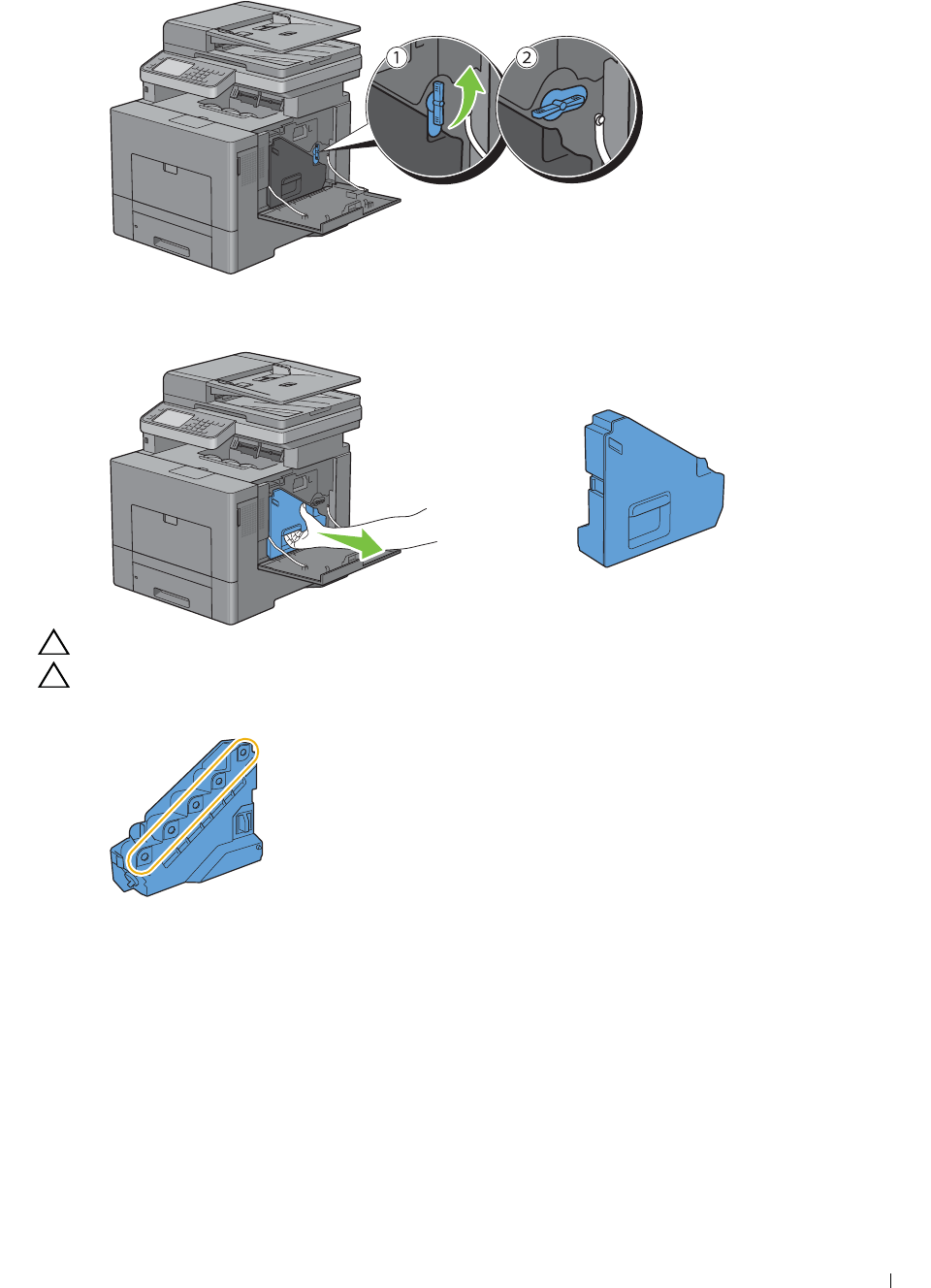 1

2