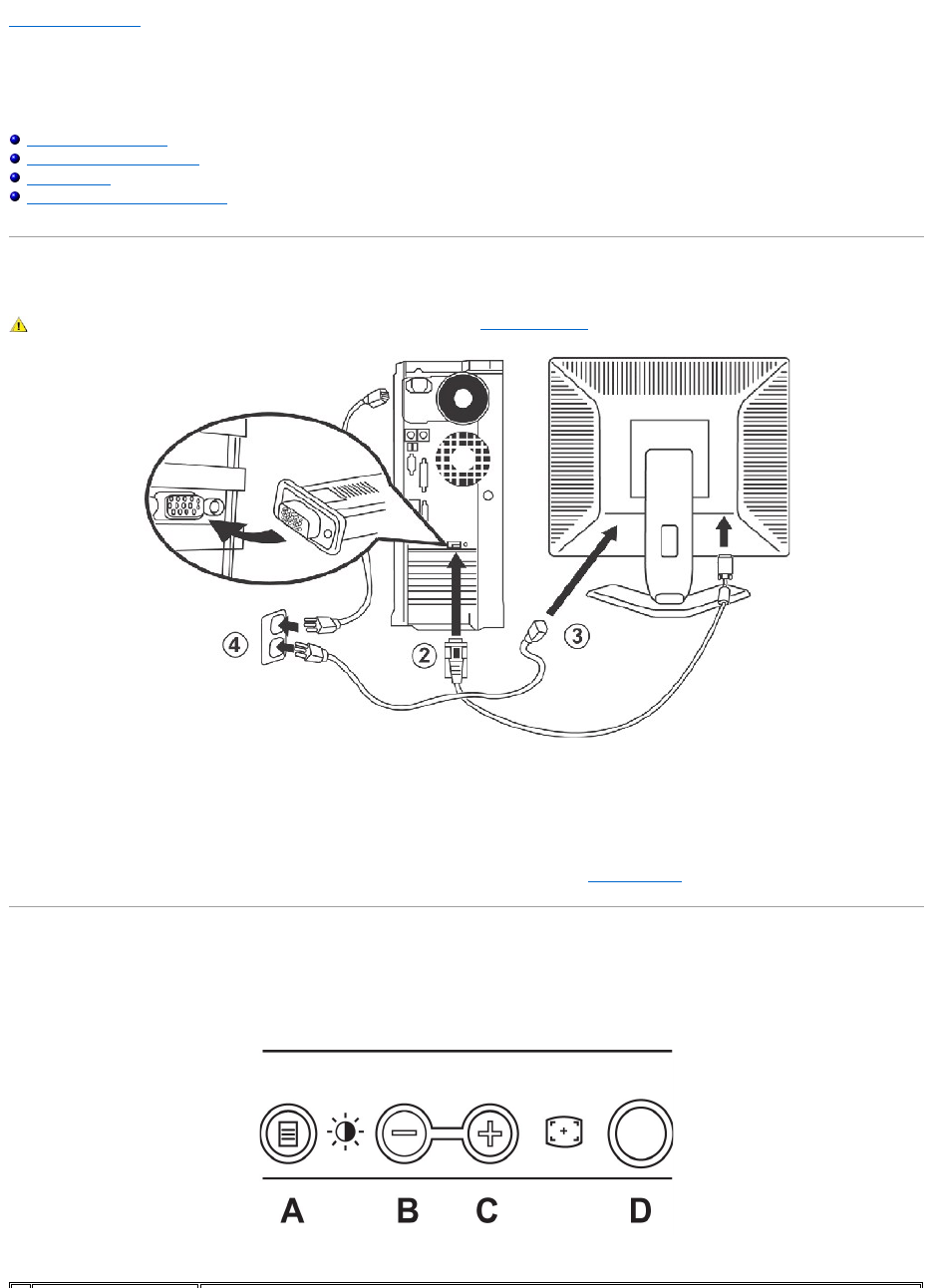 4

2

3

A B C D