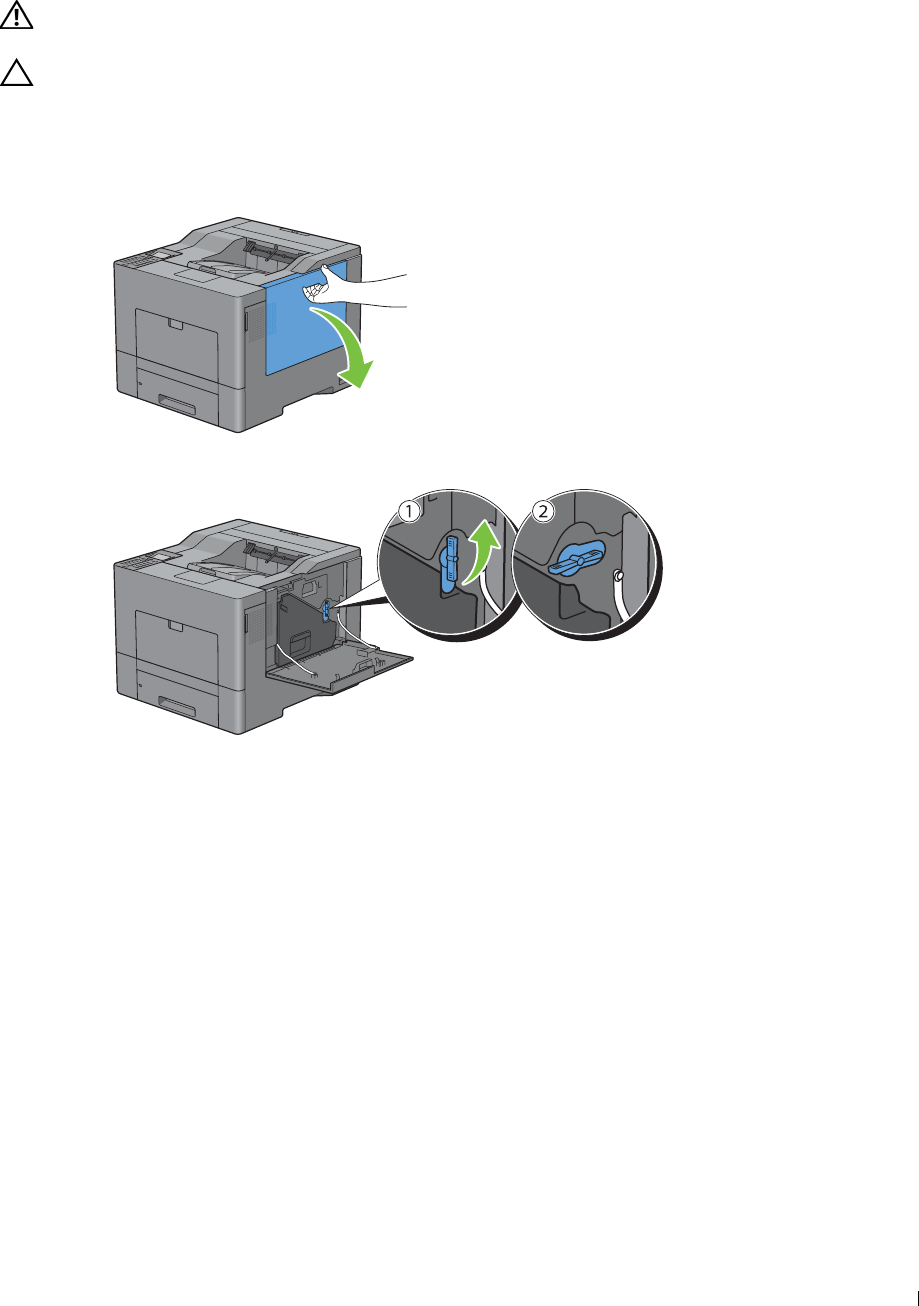 1

2