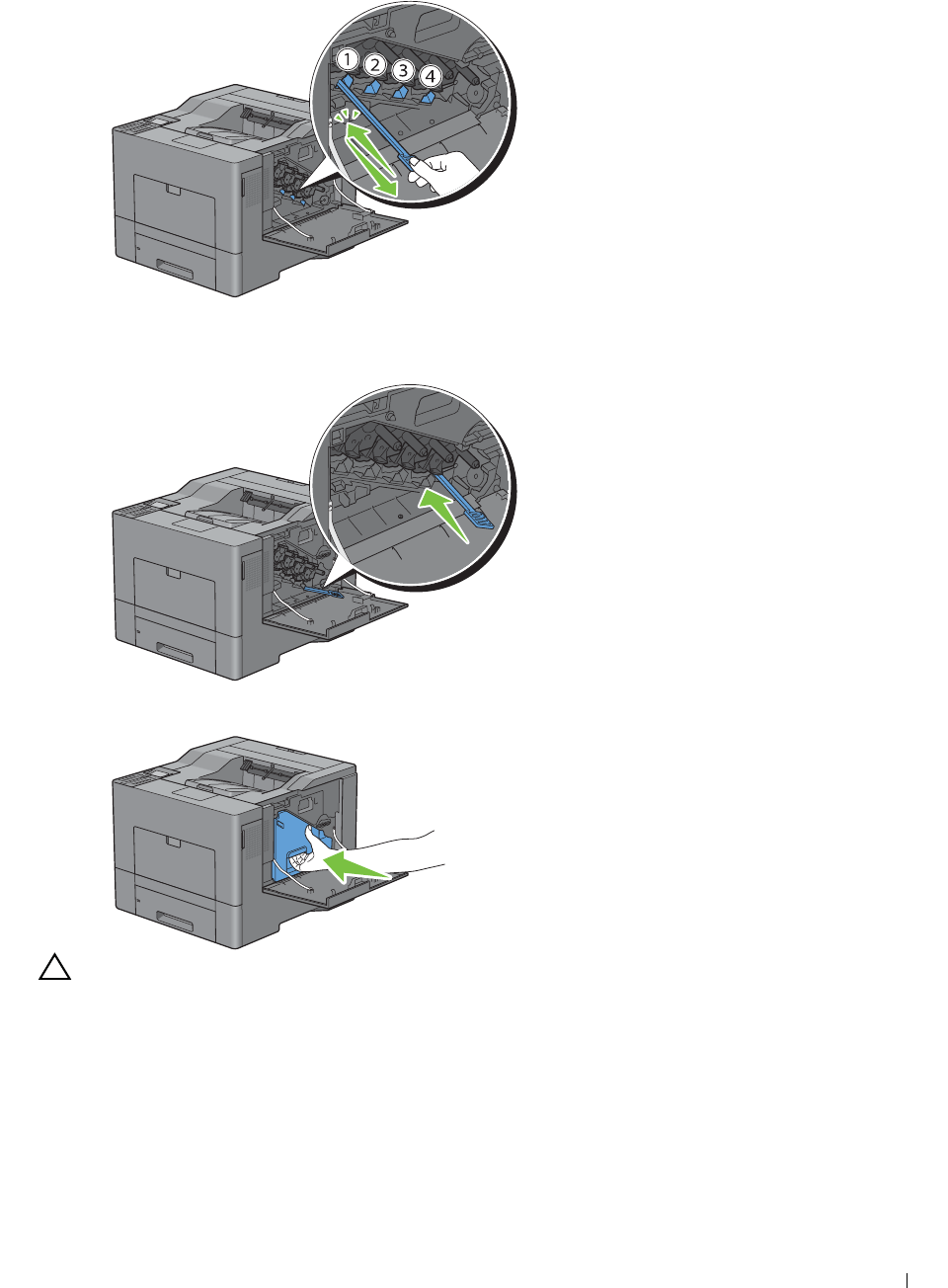 1 2 3 4