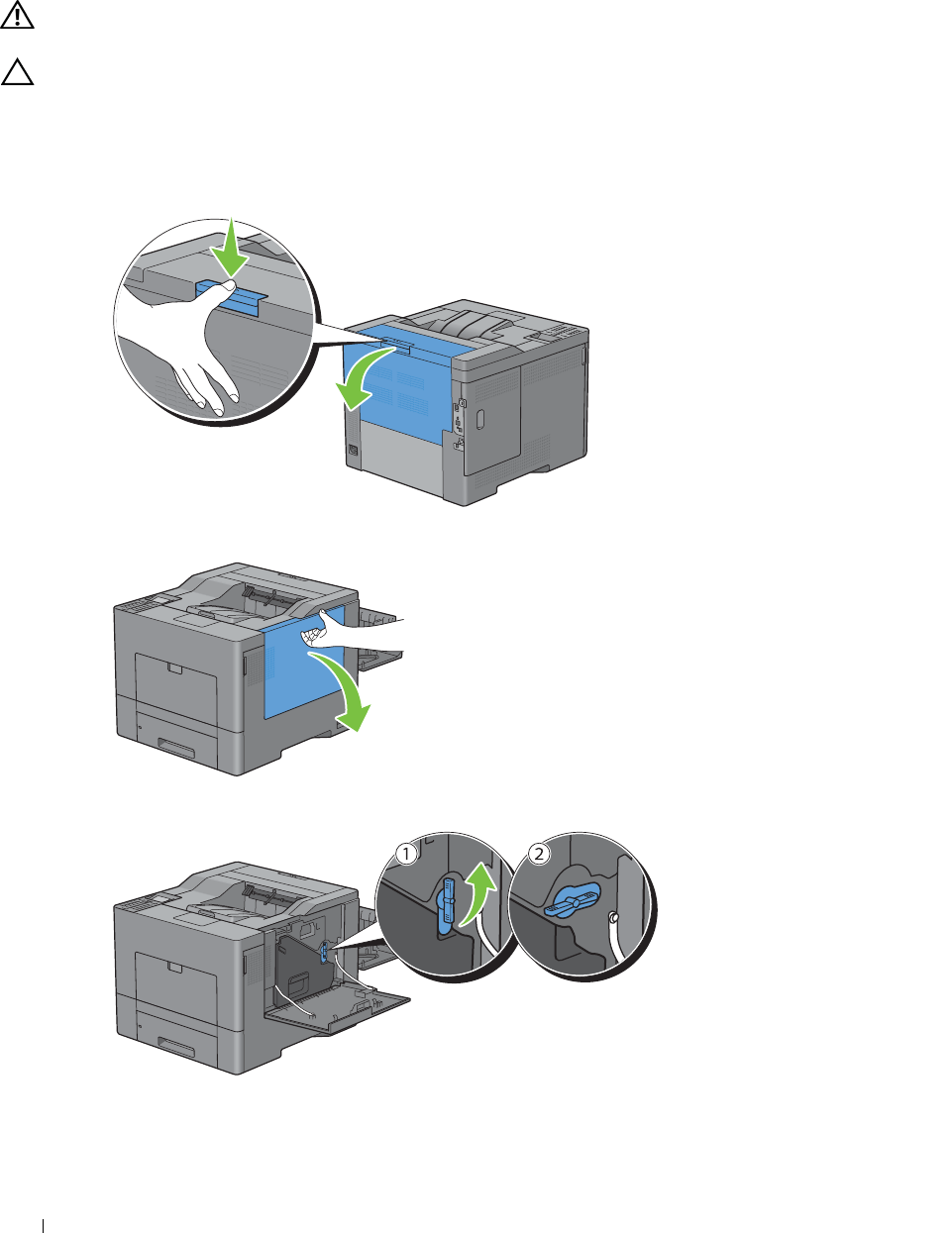 1

2