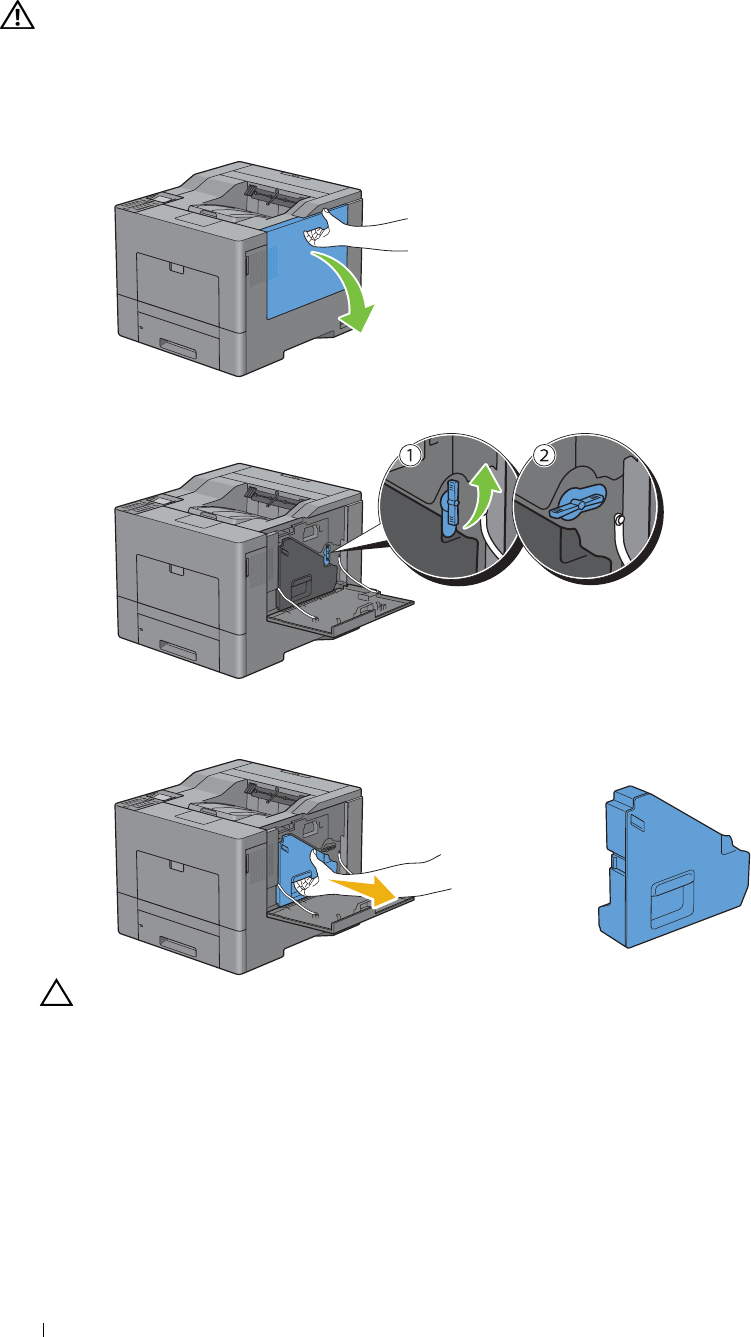 1

2