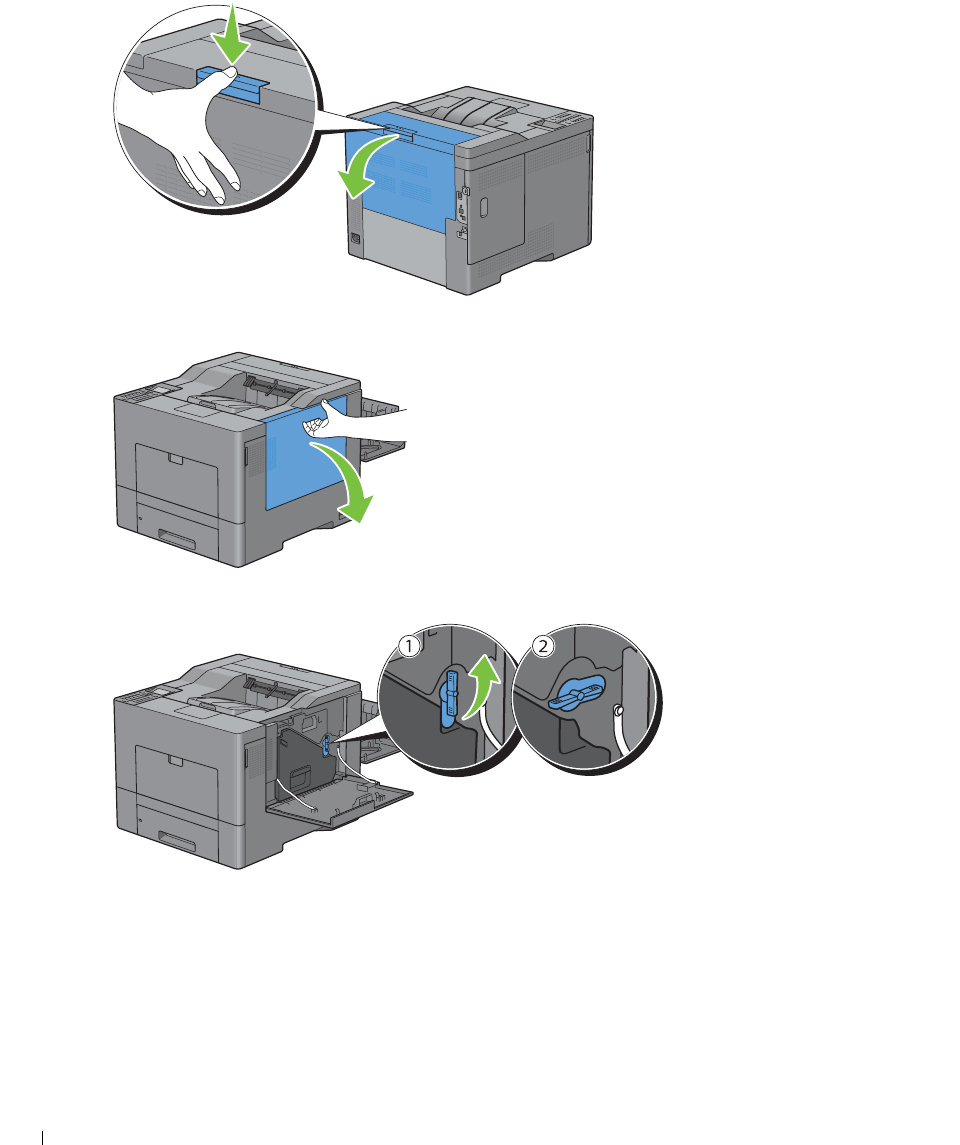 1

2