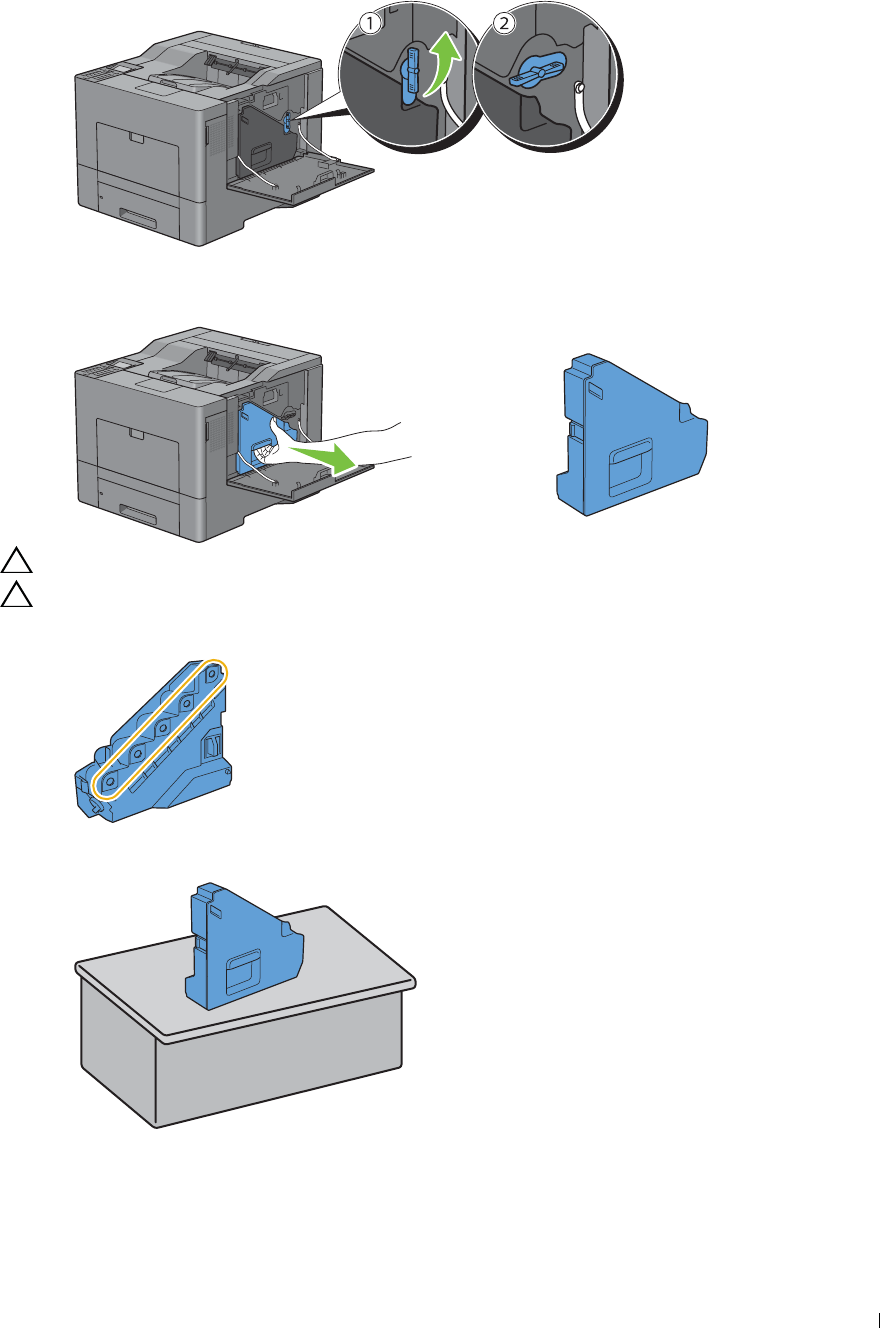 1

2