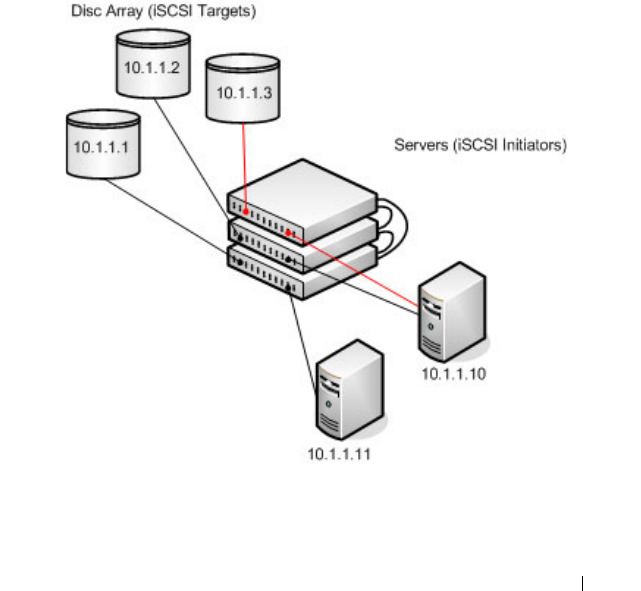 Disc Array (iSCSI Targets)

10.1.1.2

10.1.1.3

10.1.1.1

Servers (iSCSI Initiators)

10.1.1.10

10.1.1.11