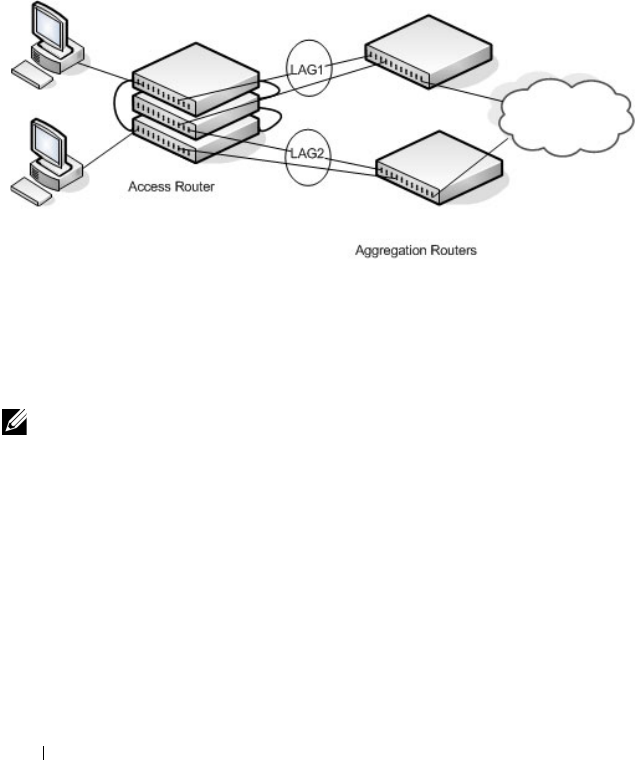 LAG1

LAG2

Access Router

Aggregation Routers