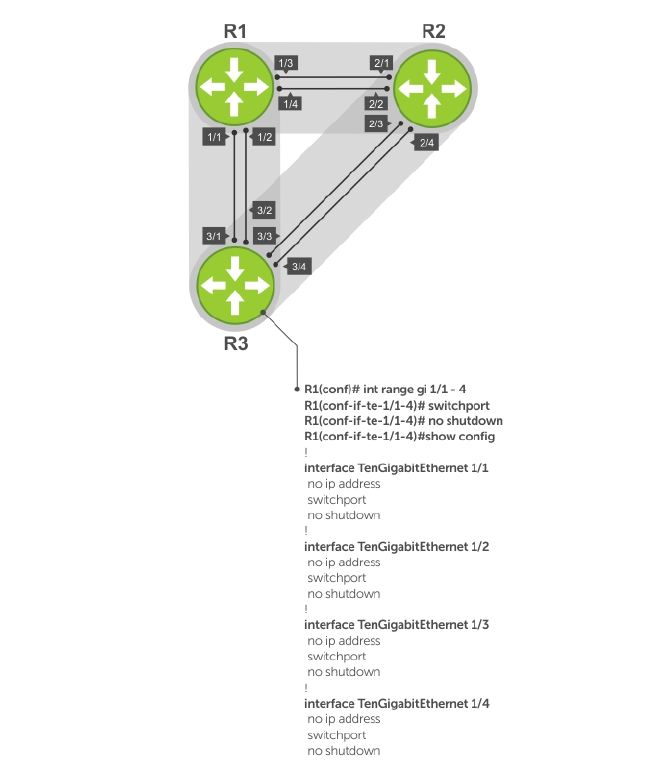 R1

R2

1/3

2/1

1/4

2/2

2/3

2/4

1/1

1/2

3/2

3/1

3/3

3/4

R3

R1(conf)# int range gi 1/1 - 4
R1(conf-if-te-1/1-4)# switchport
R1(conf-if-te-1/1-4)# no shutdown
R1(conf-if-te-1/1-4)#show config
!
interface TenGigabitEthernet 1/1
no ip address
switchport
no shutdown
!
interface TenGigabitEthernet 1/2
no ip address
switchport
no shutdown
!
interface TenGigabitEthernet 1/3
no ip address
switchport
no shutdown
!
interface TenGigabitEthernet 1/4
no ip address
switchport
no shutdown