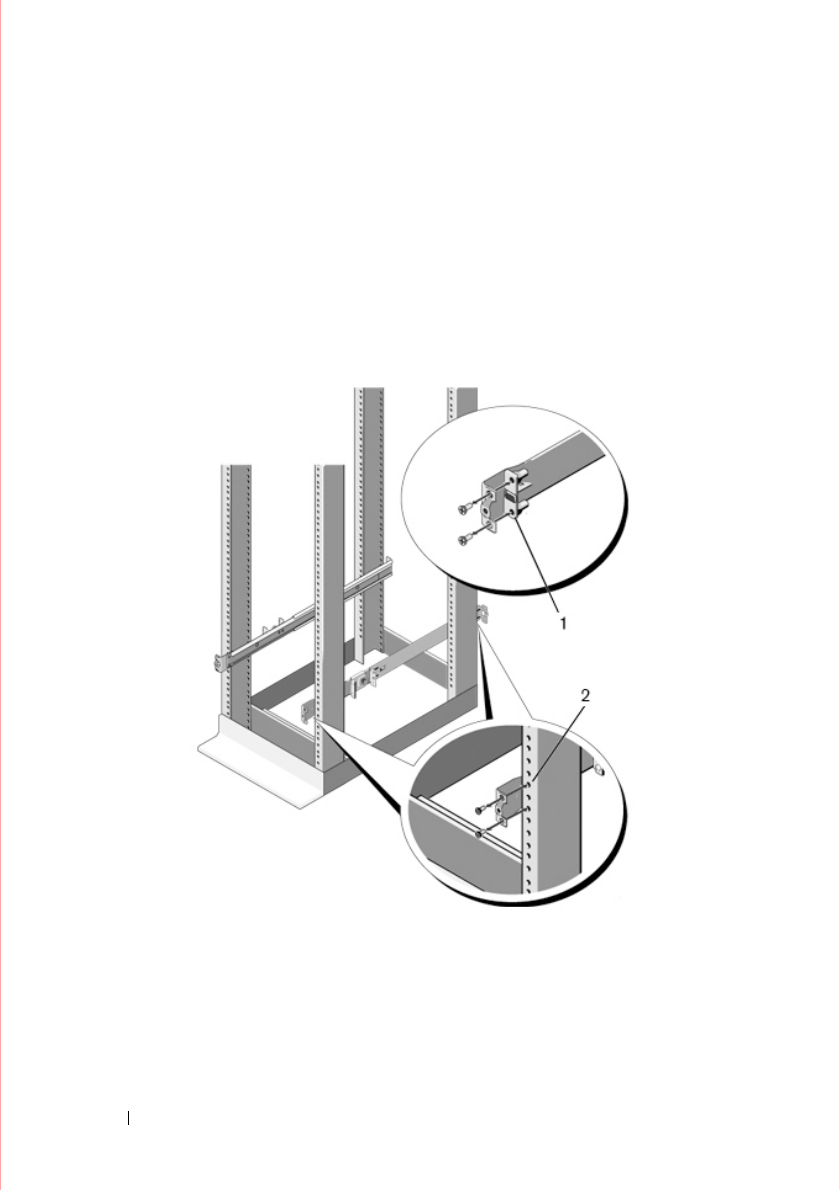 1

2