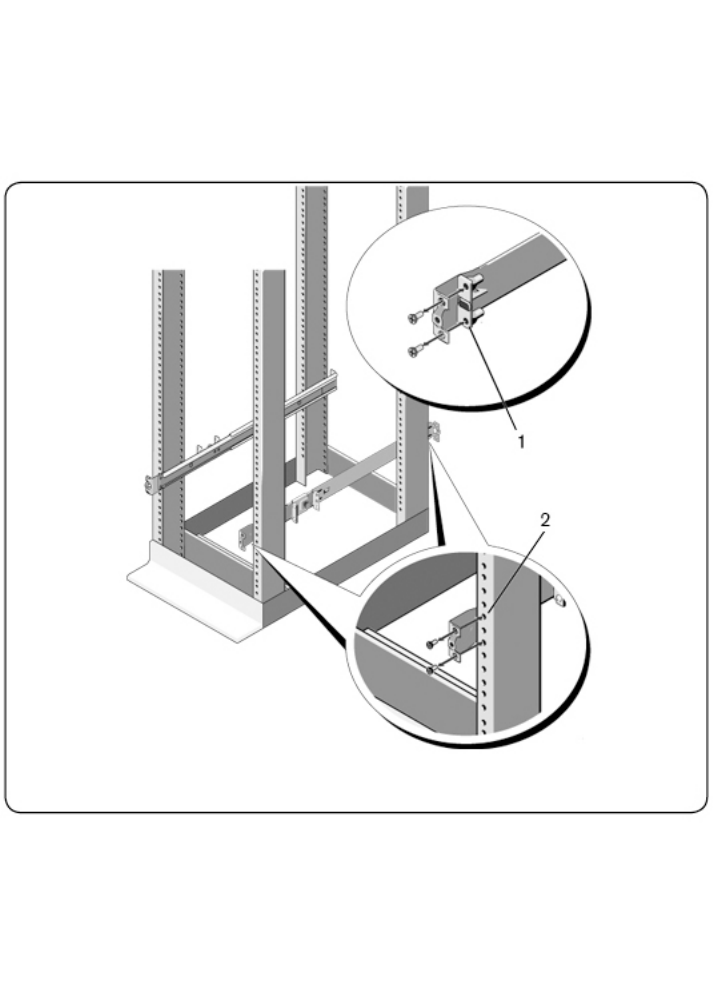 1

2