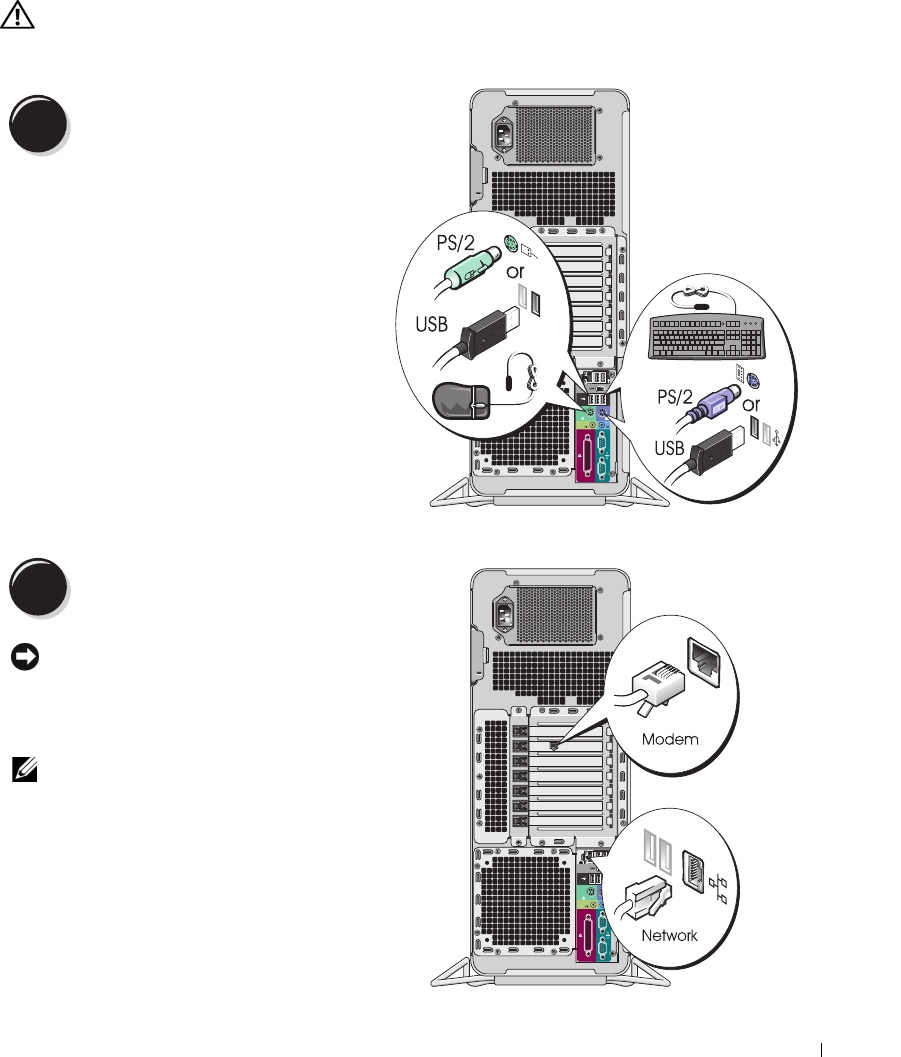 PS/2

or

USB

PS/2

or

USB

Modem

Network