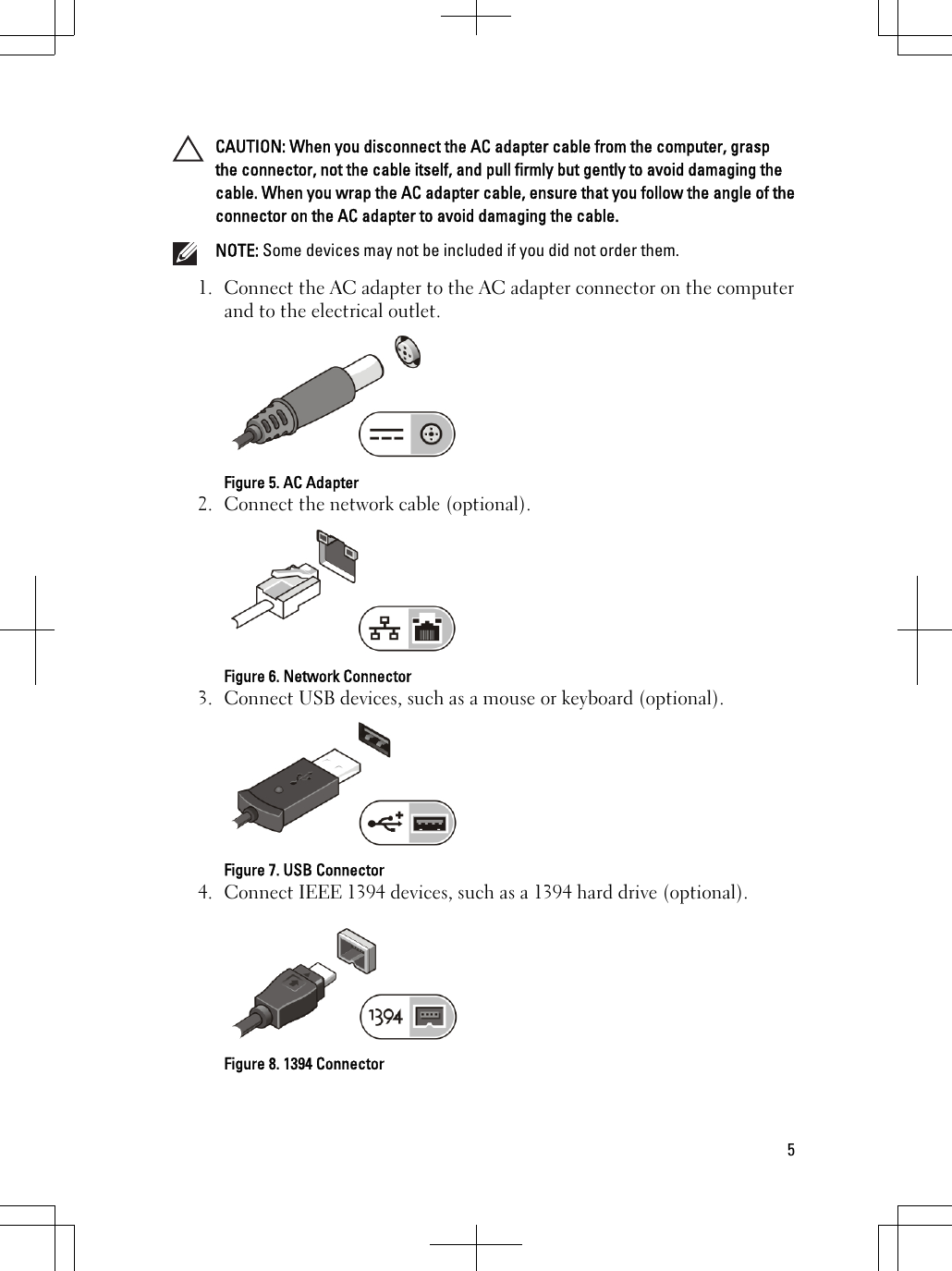 CAUTION: When you disconnect the AC adapter cable from the computer, grasp the connector, not the cable itself, and pull firmly but gently to avoid damaging the cable. When you wrap the AC adapter cable, ensure that you follow the angle of the connector on the AC adapter to avoid damaging the cable.

NOTE: Some devices may not be included if you did not order them.

1. Connect the AC adapter to the AC adapter connector on the computer and to the electrical outlet.

Figure 5. AC Adapter

2. Connect the network cable (optional).

Figure 6. Network Connector

3. Connect USB devices, such as a mouse or keyboard (optional).

Figure 7. USB Connector

4. Connect IEEE 1394 devices, such as a 1394 hard drive (optional).

1394

Figure 8. 1394 Connector

5