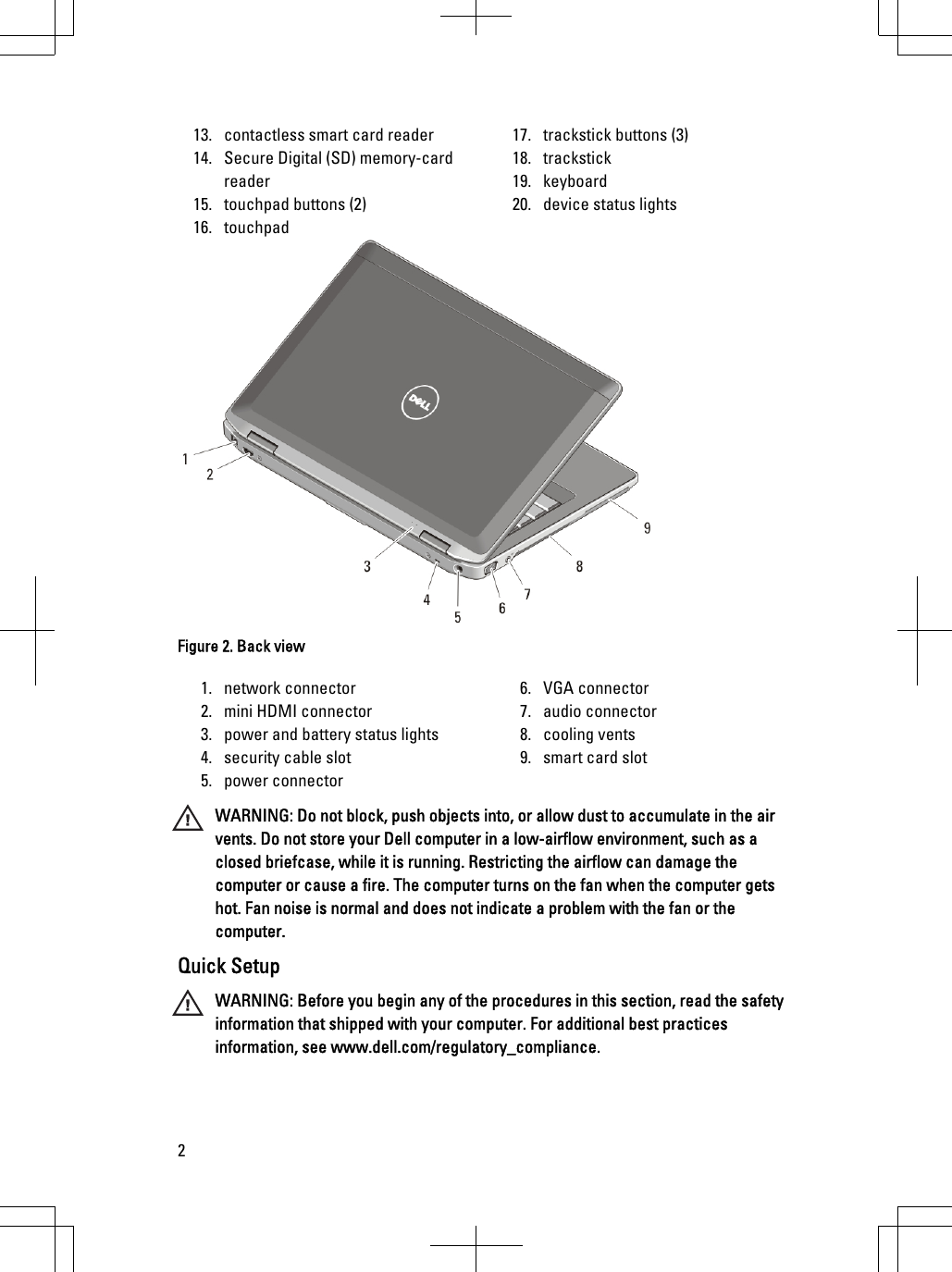 13. contactless smart card reader
14. Secure Digital (SD) memory-card reader
15. touchpad buttons (2)
16. touchpad

17. trackstick buttons (3)
18. trackstick
19. keyboard
20. device status lights

DELL

1
2
3
4
5
6
7
8
9

Figure 2. Back view

1. network connector
2. mini HDMI connector
3. power and battery status lights
4. security cable slot
5. power connector

6. VGA connector
7. audio connector
8. cooling vents
9. smart card slot

WARNING: Do not block, push objects into, or allow dust to accumulate in the air vents. Do not store your Dell computer in a low-airflow environment, such as a closed briefcase, while it is running. Restricting the airflow can damage the computer or cause a fire. The computer turns on the fan when the computer gets hot. Fan noise is normal and does not indicate a problem with the fan or the computer.

Quick Setup

WARNING: Before you begin any of the procedures in this section, read the safety information that shipped with your computer. For additional best practices information, see www.dell.com/regulatory_compliance.

2