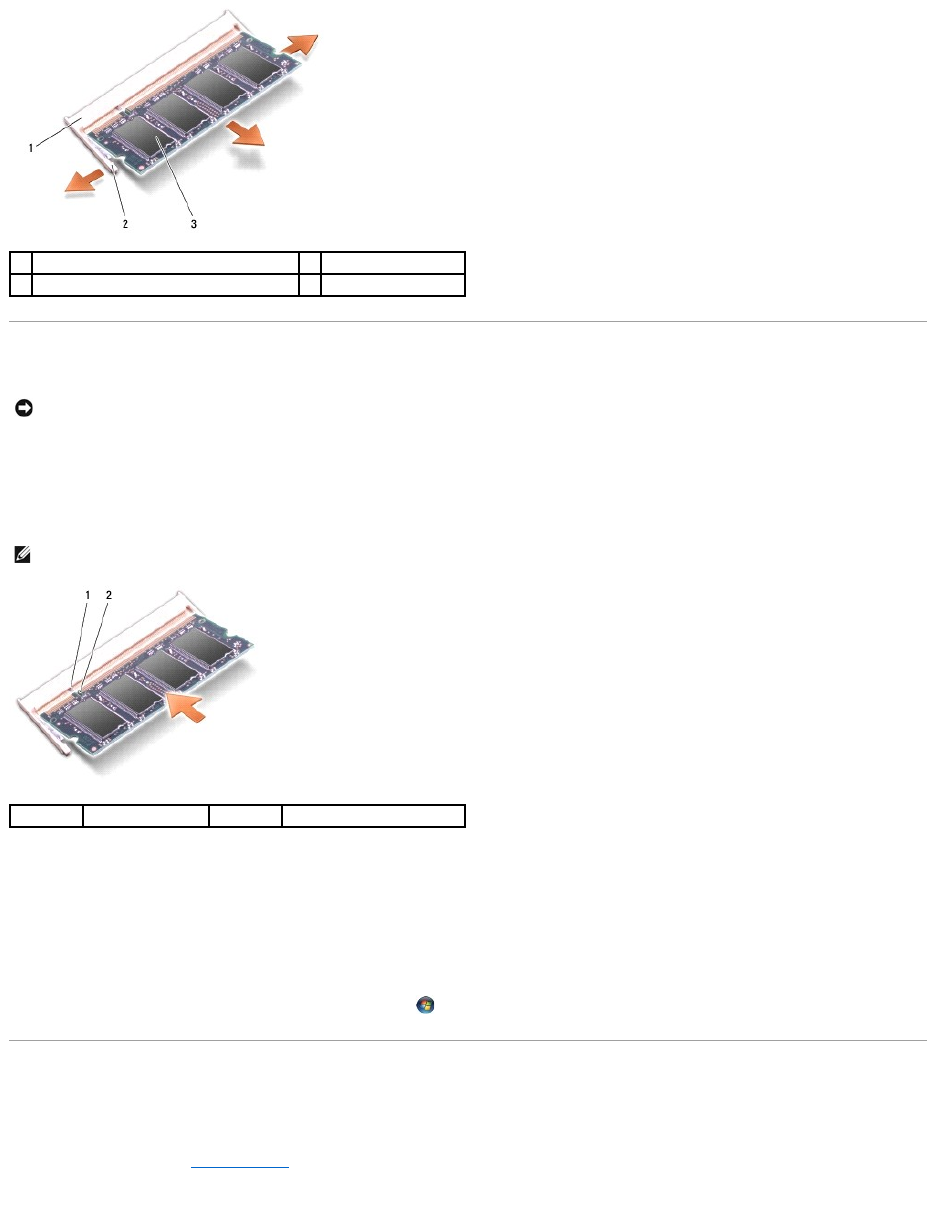 1

2

3

1

2