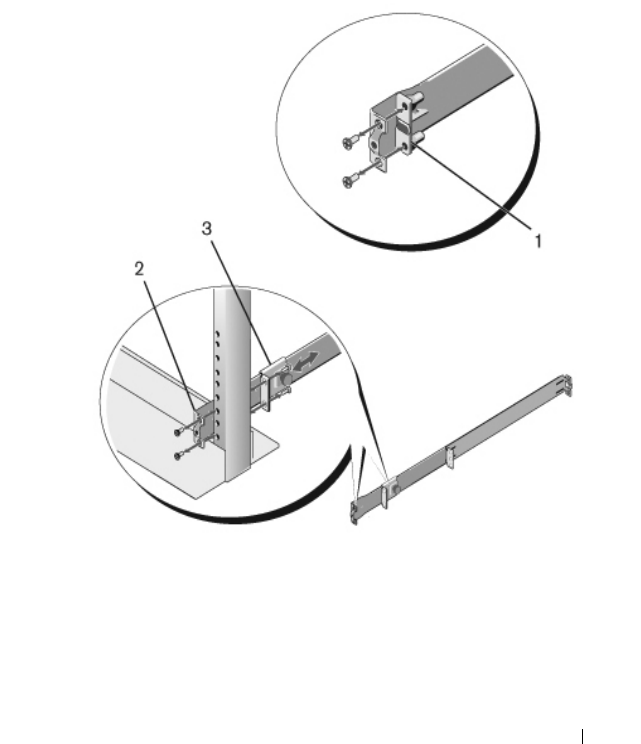 1

3

2