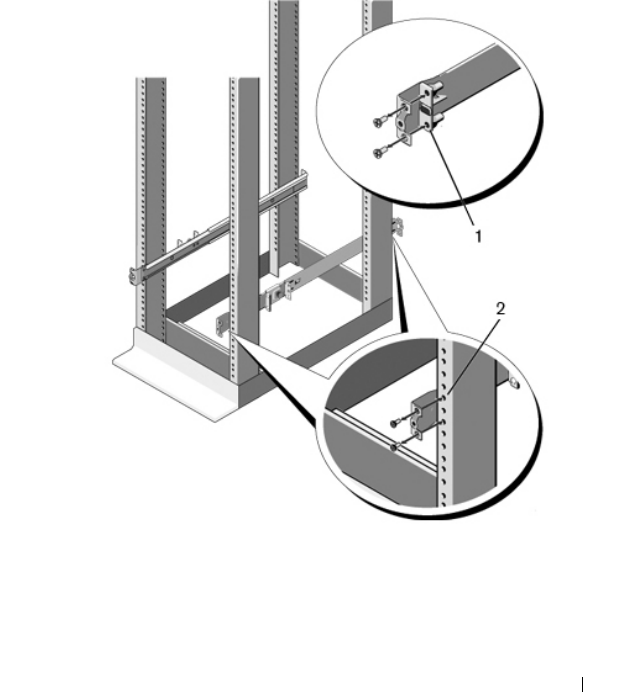 1

2