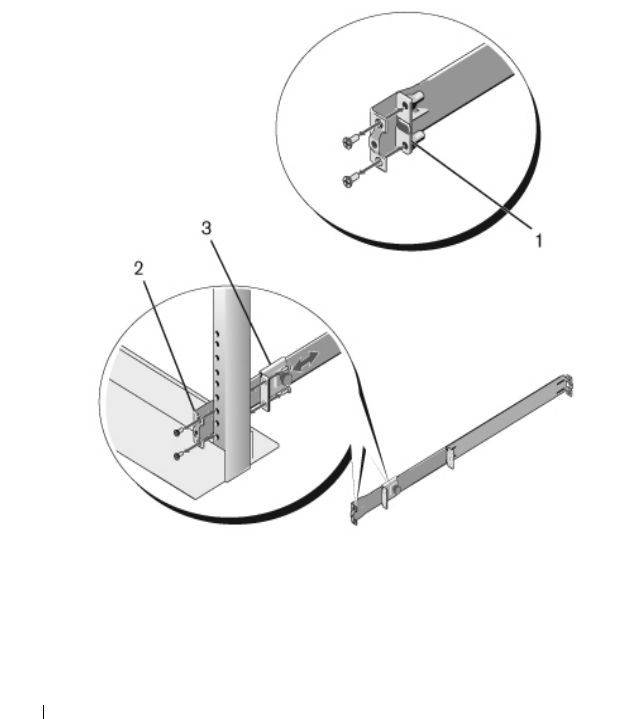 1

3

2