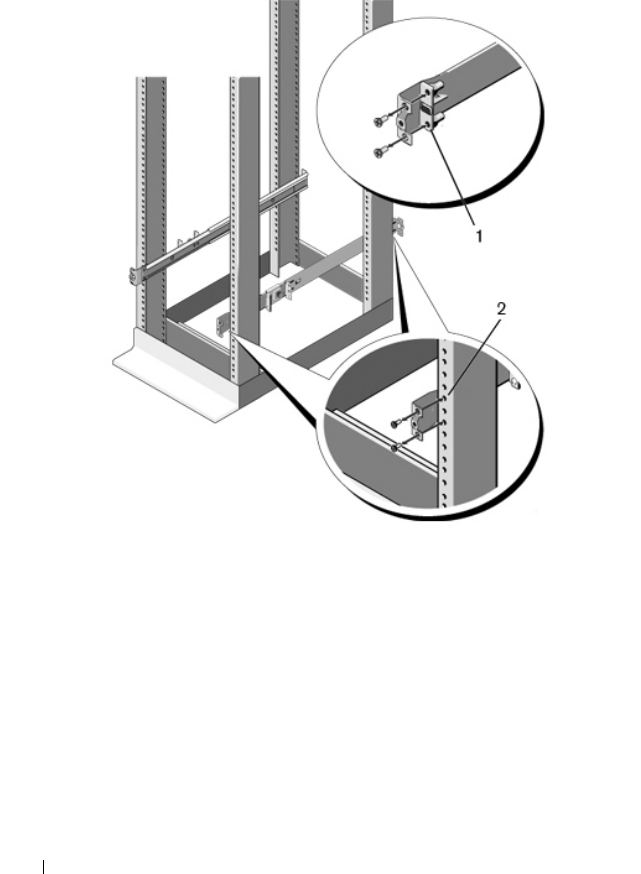 1

2