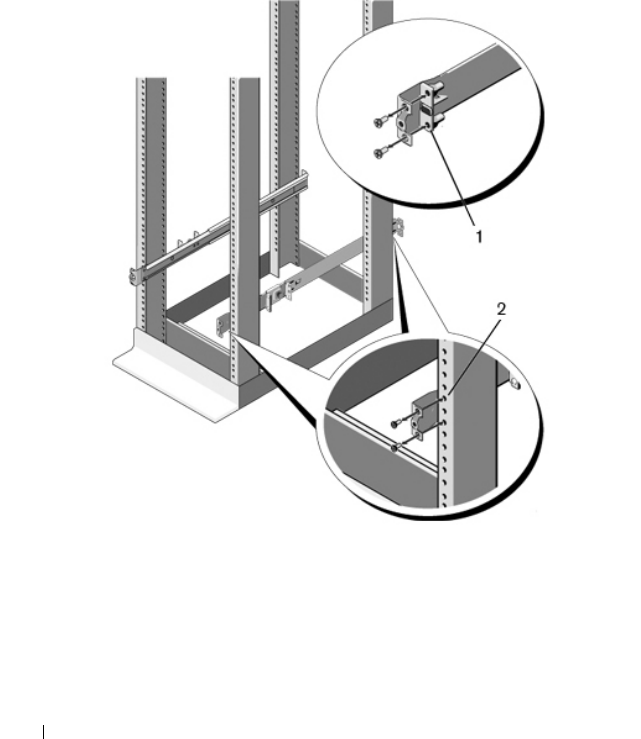 1

2