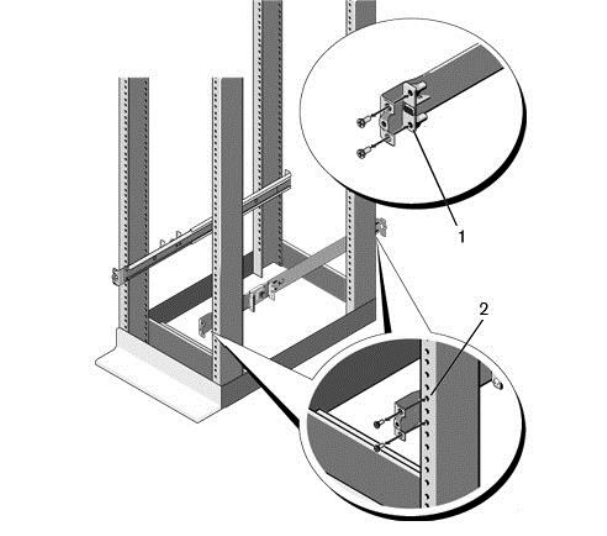 1

2