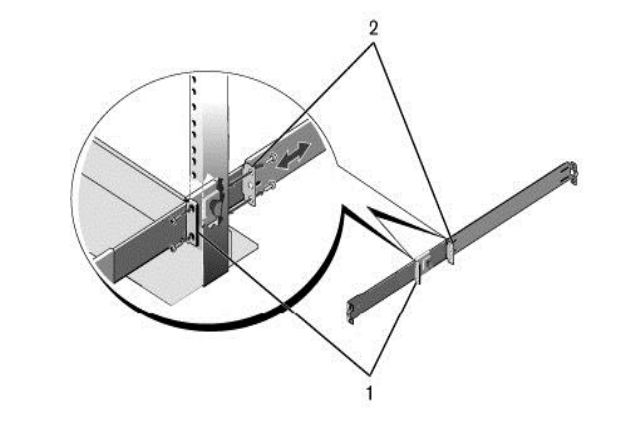 2

1