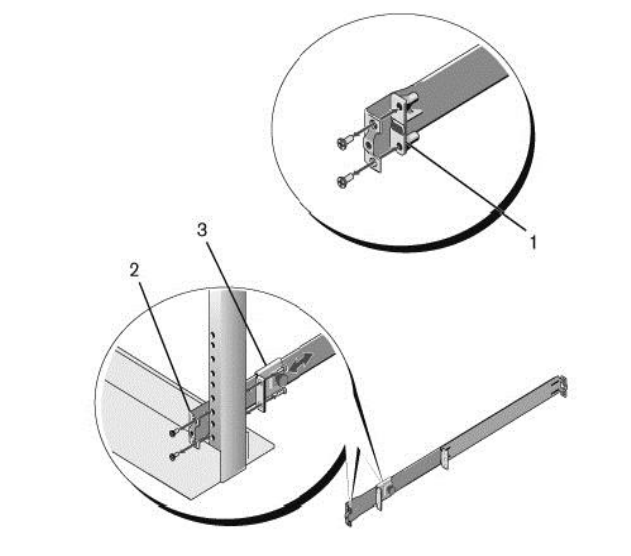 1

3

2