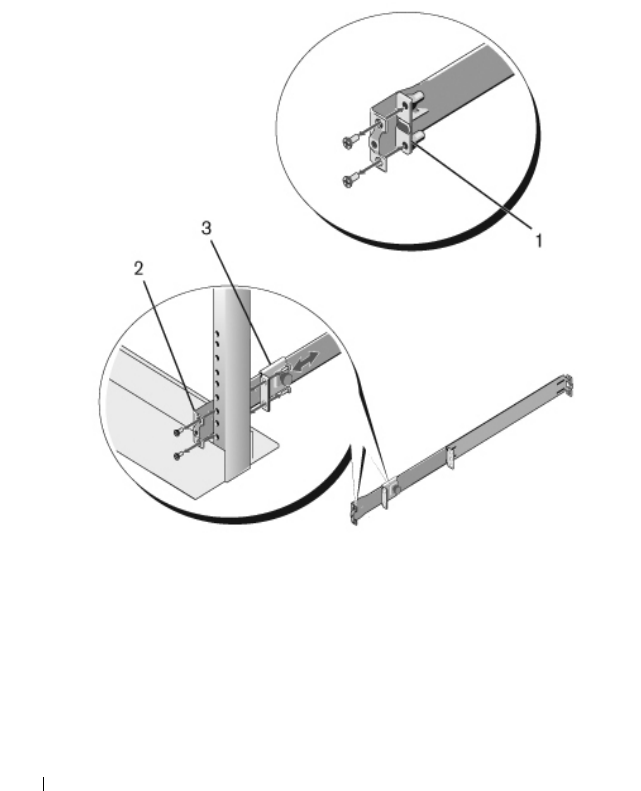 1

3

2