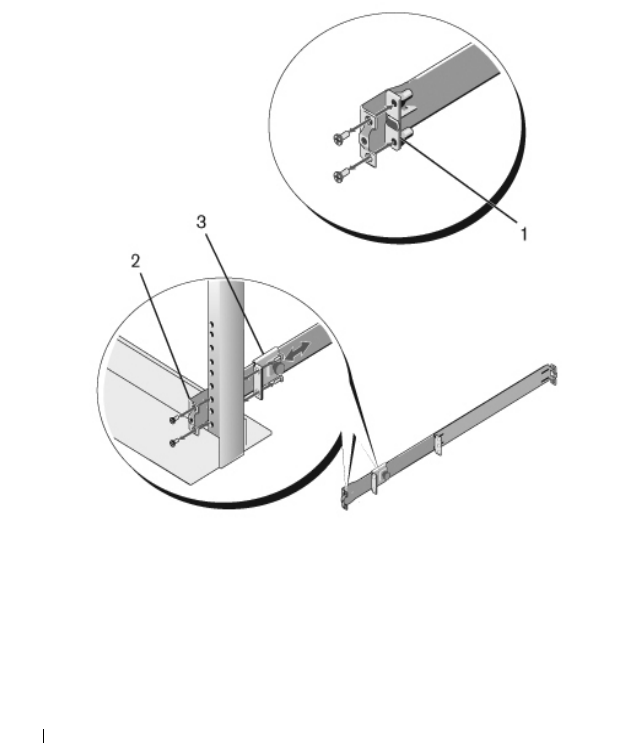 1

3

2