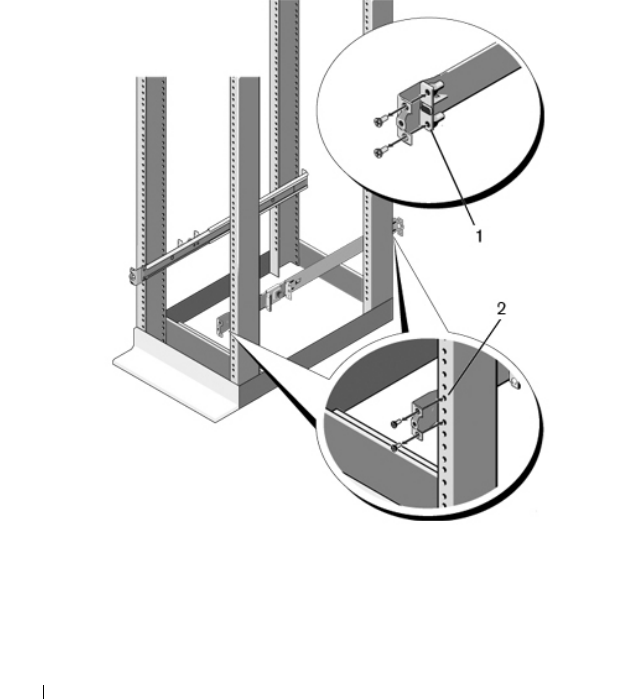 1

2