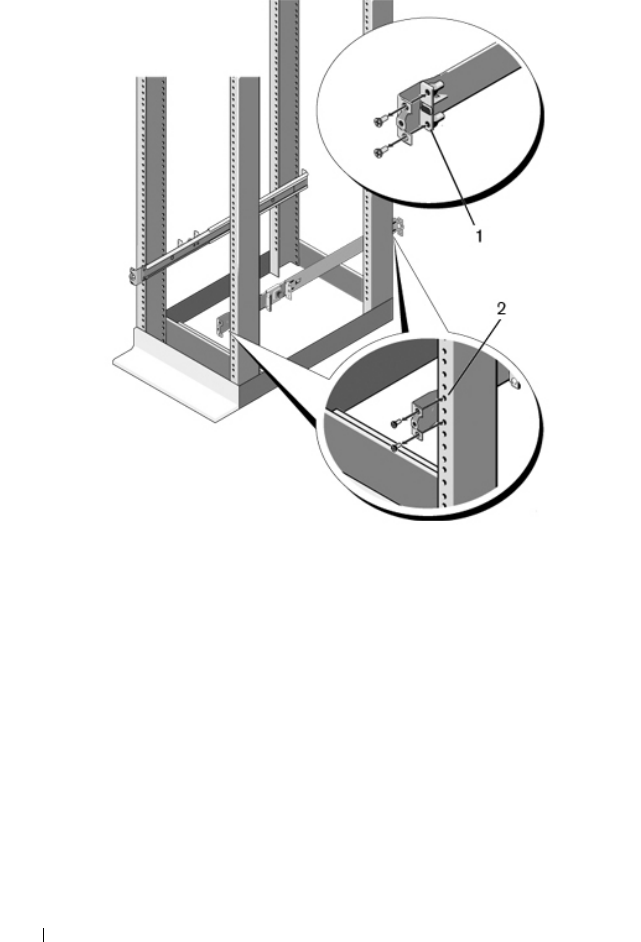 1

2