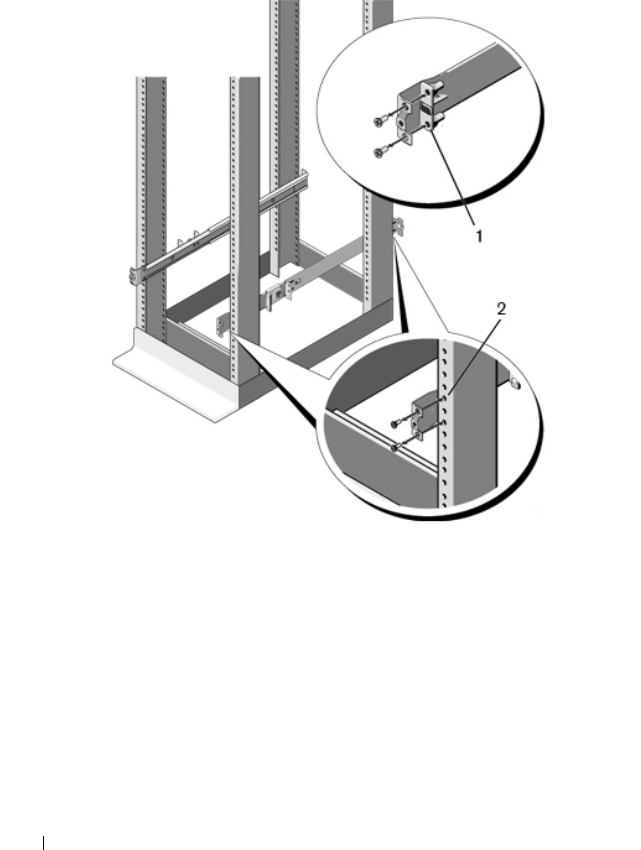 1

2