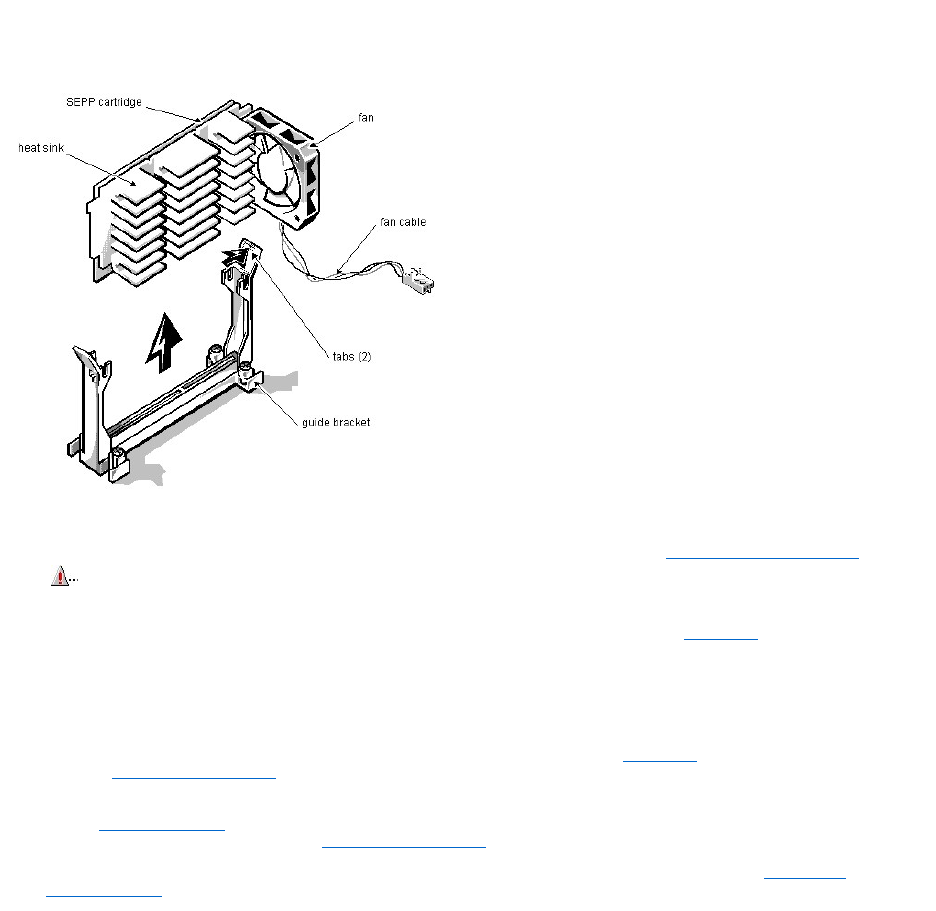 SEPP cartridge
fan
heat sink
fan cable
tabs (2)
guide bracket