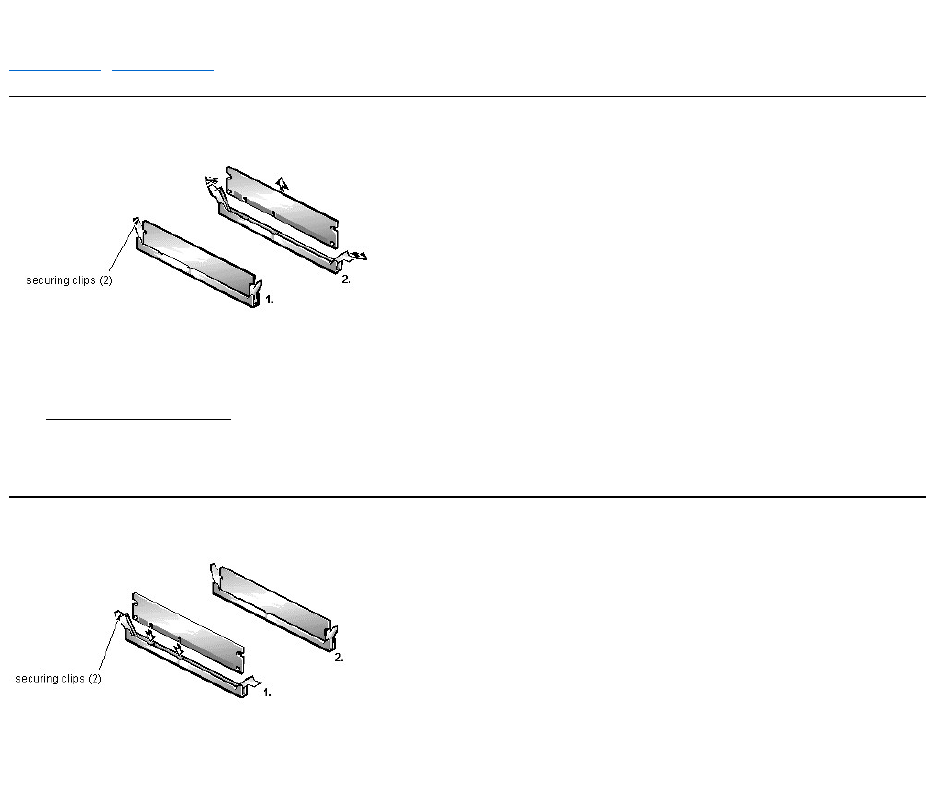 securing clips (2)

1.

2.

securing clips (2)

1.

2.