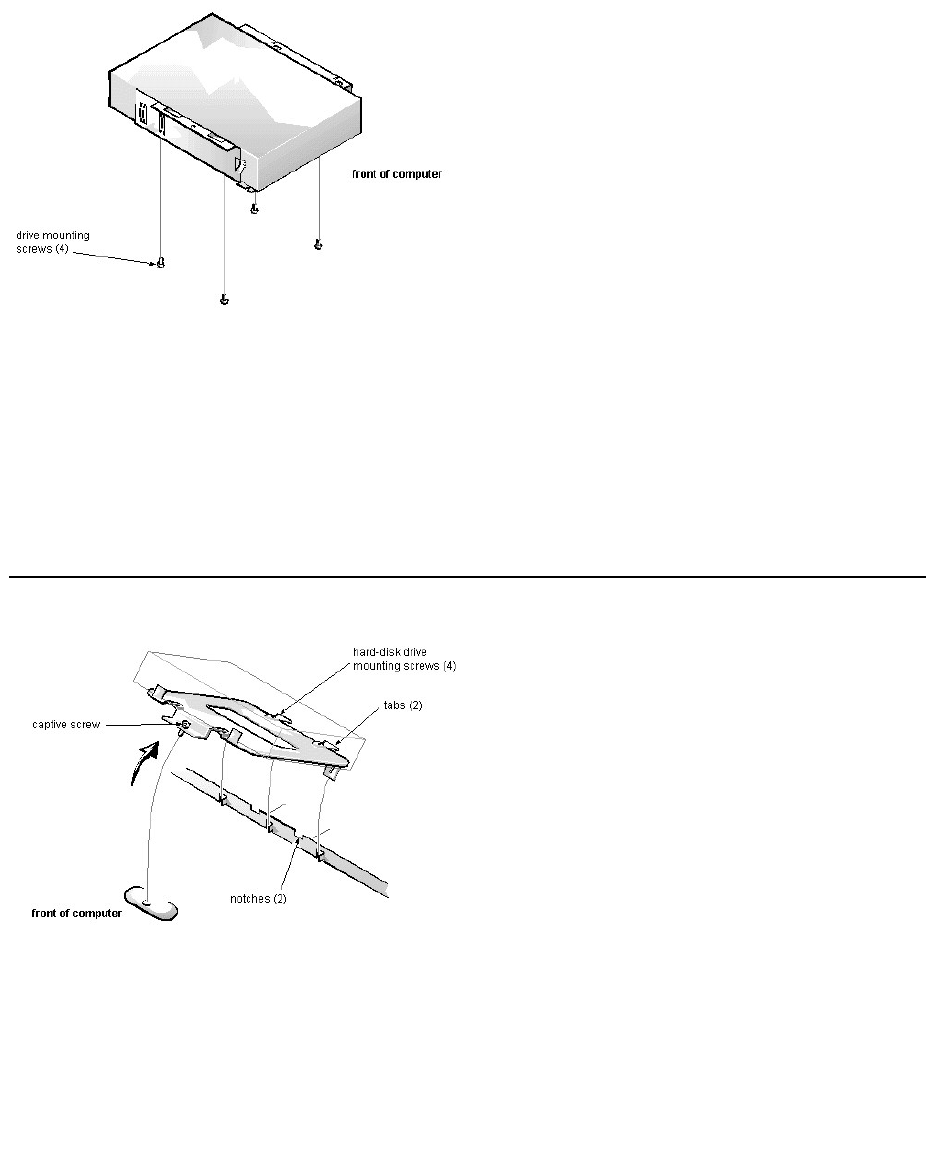 front of computer

drive mounting screws (4)

hard-disk drive mounting screws (4)

tabs (2)

captive screw

notches (2)

front of computer