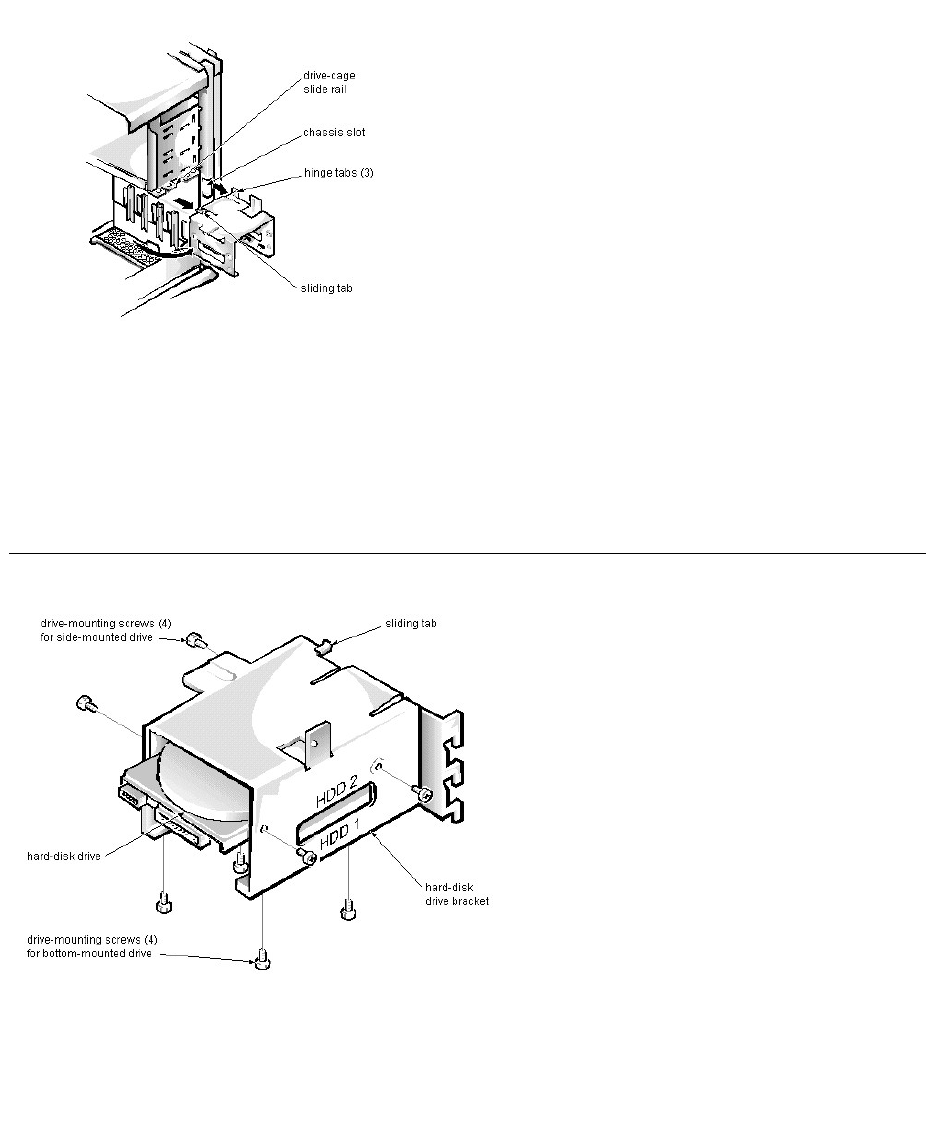 drive-cage slide rail

chassis slot

hinge tabs (3)

sliding tab

drive-mounting screws (4) for side-mounted drive

sliding tab

HDD 2

HDD 1

hard-disk drive

hard-disk drive bracket

drive-mounting screws (4) for bottom-mounted drive