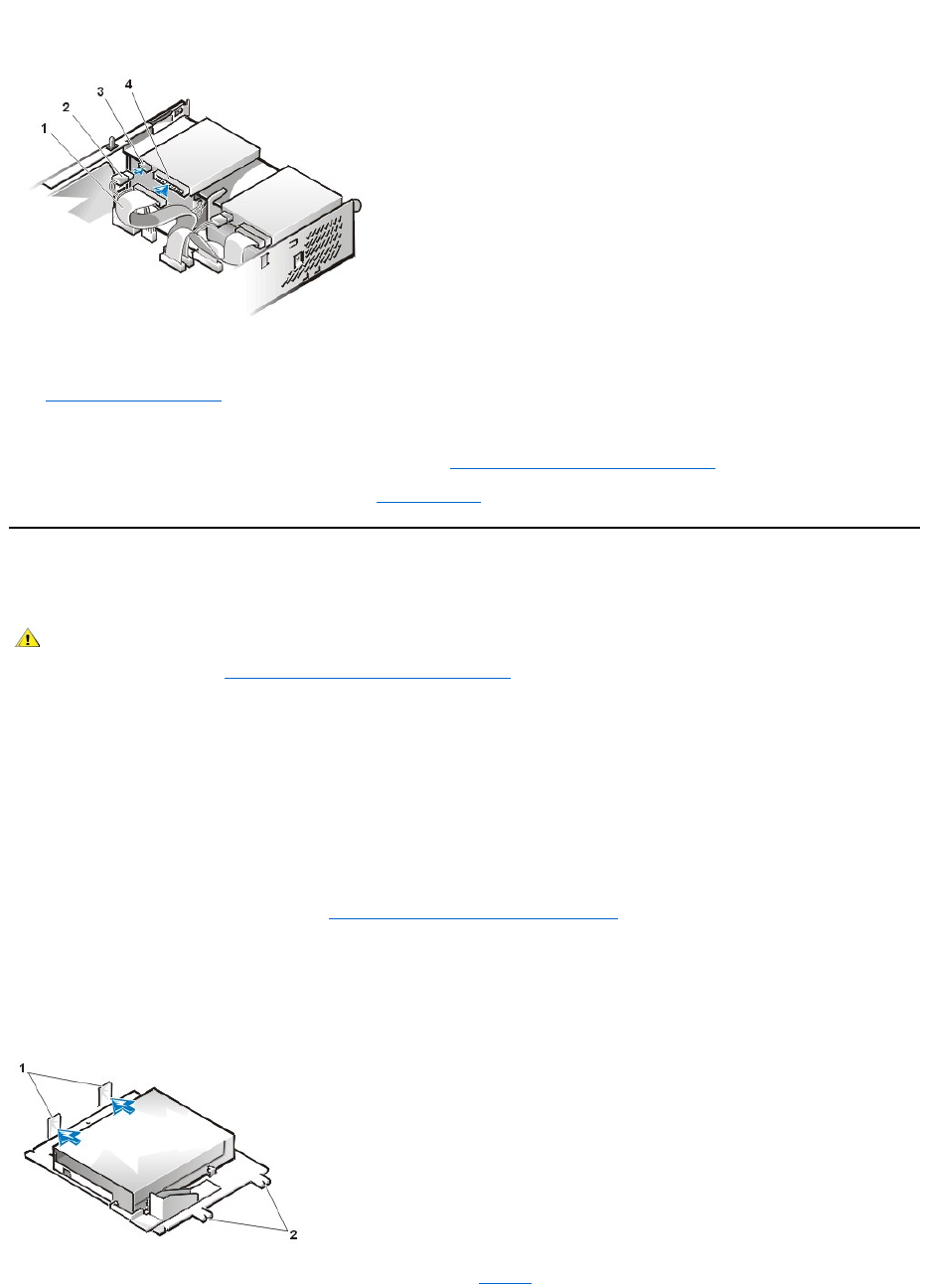 1
2
3
4

1
2