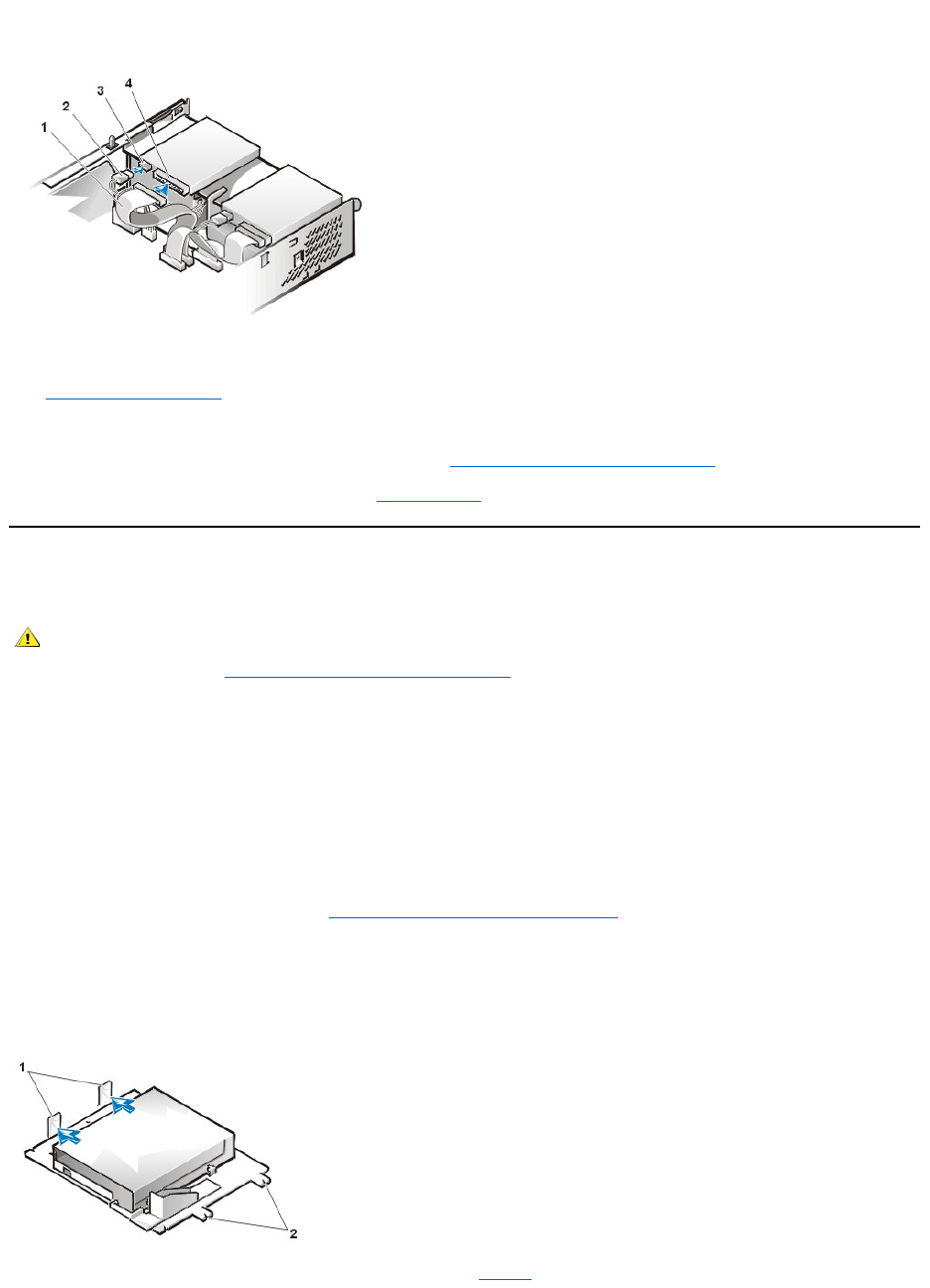 1
2
3
4

1
2