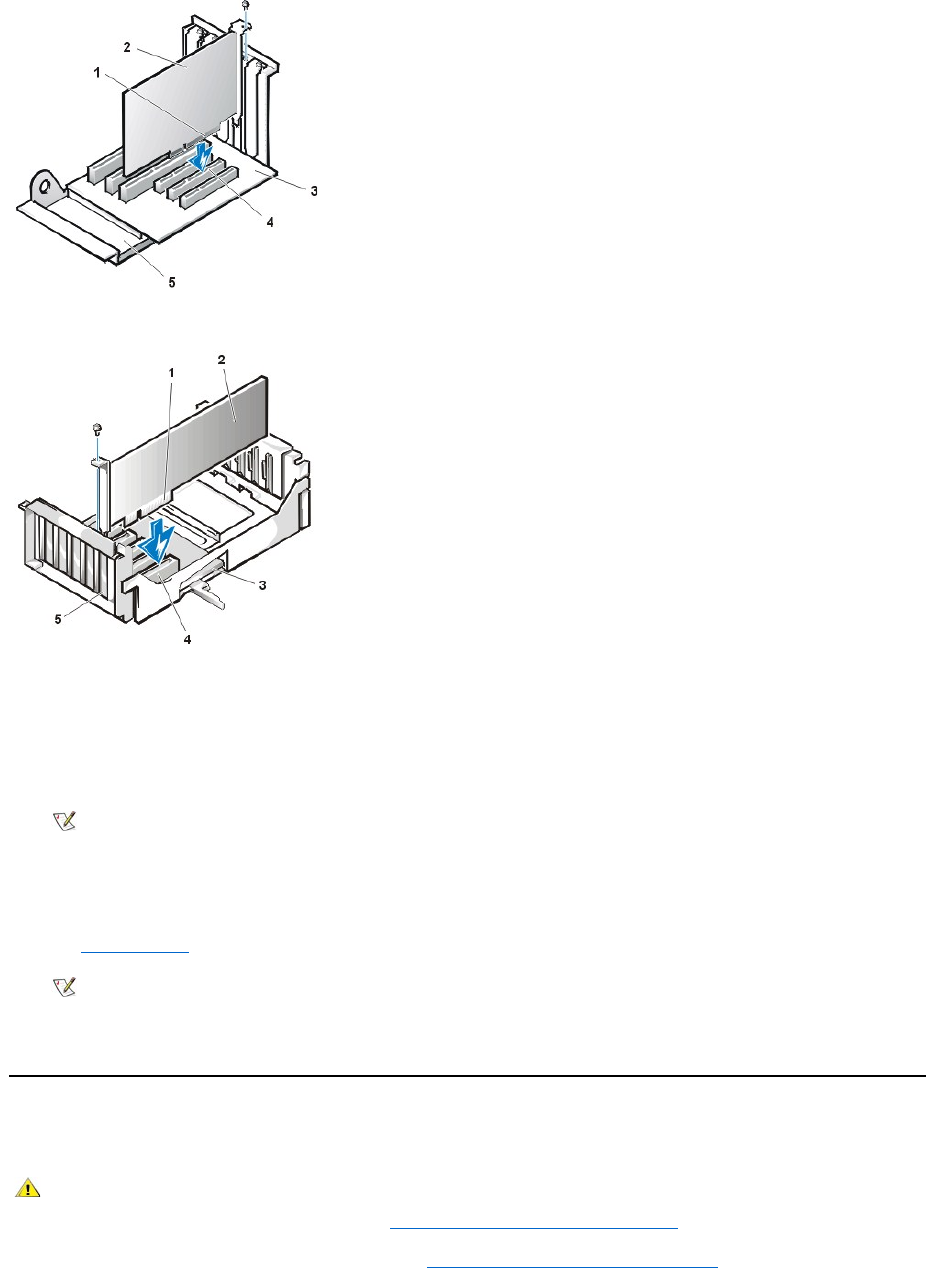 2
1
3
4
5

1
2
3
5
4