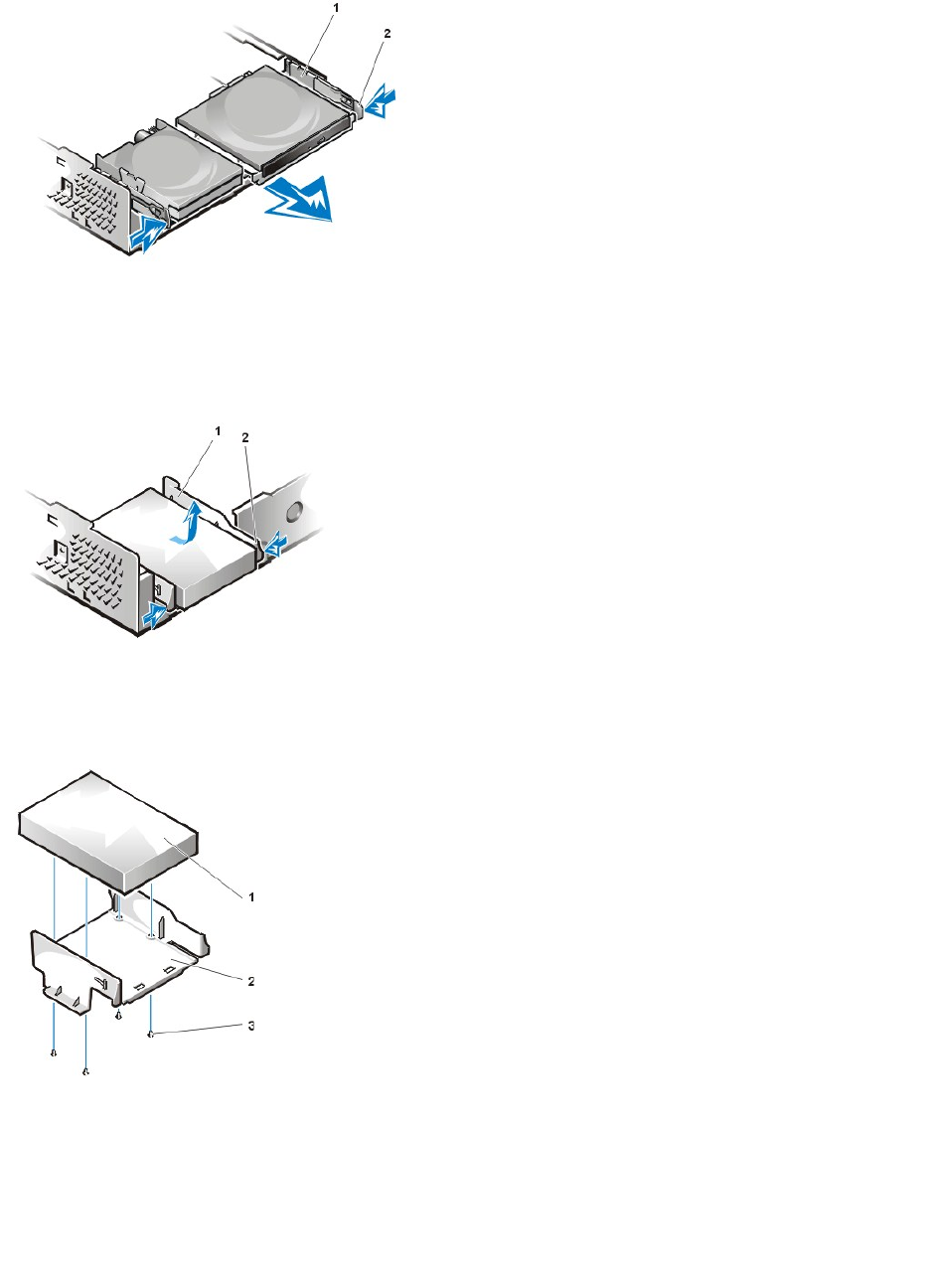 1
2

1
2

1
2
3