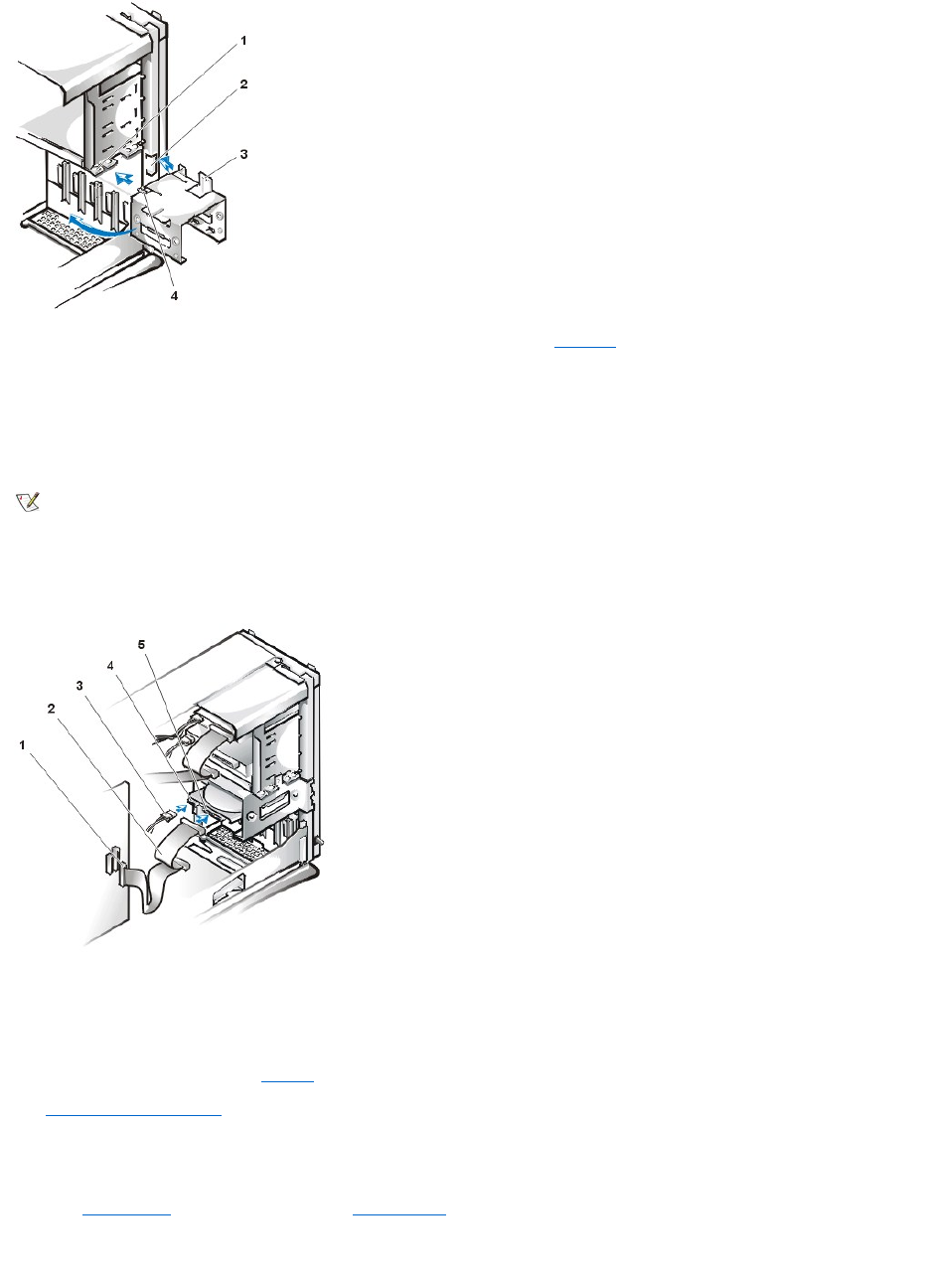 1
2
3
4

5
4
3
2
1