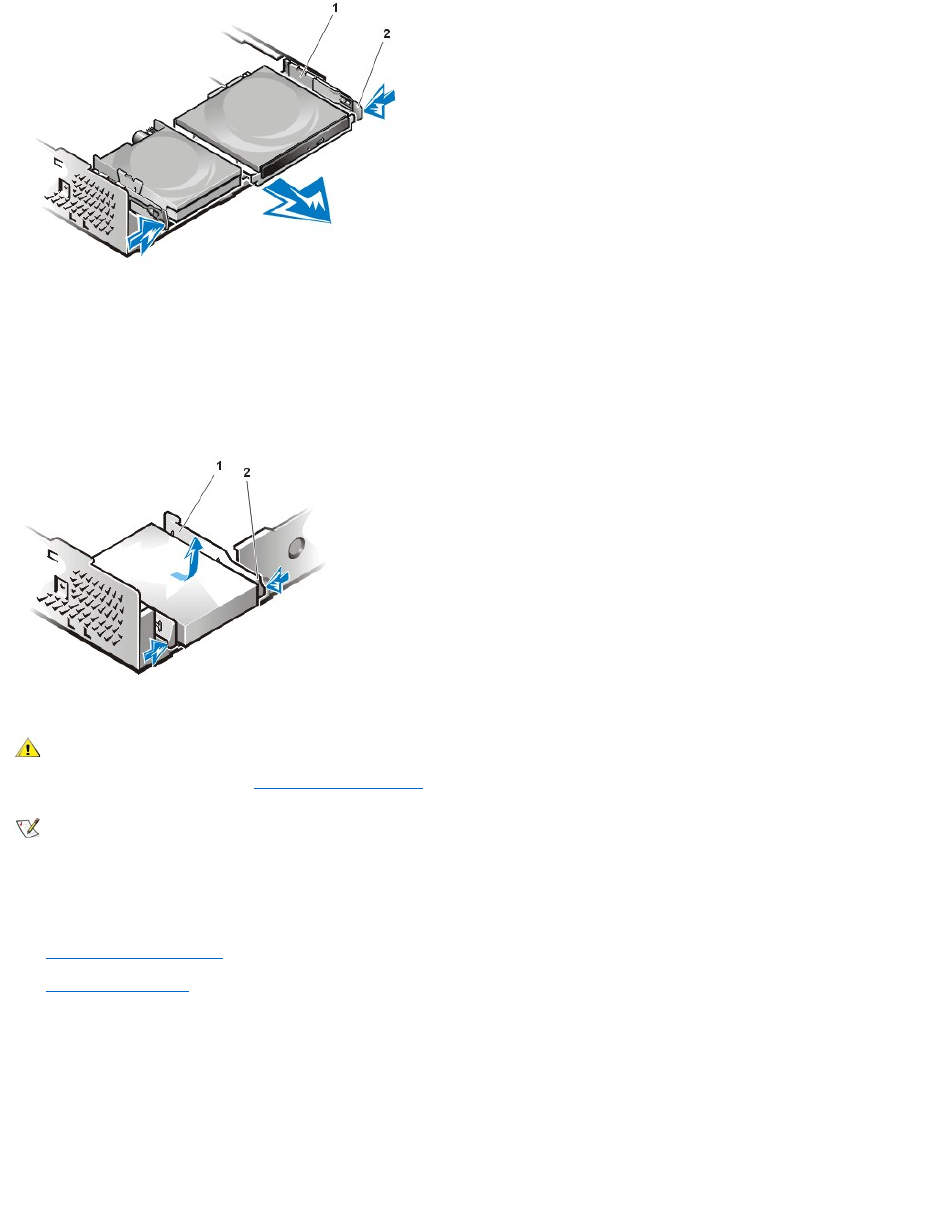 1
2

1
2