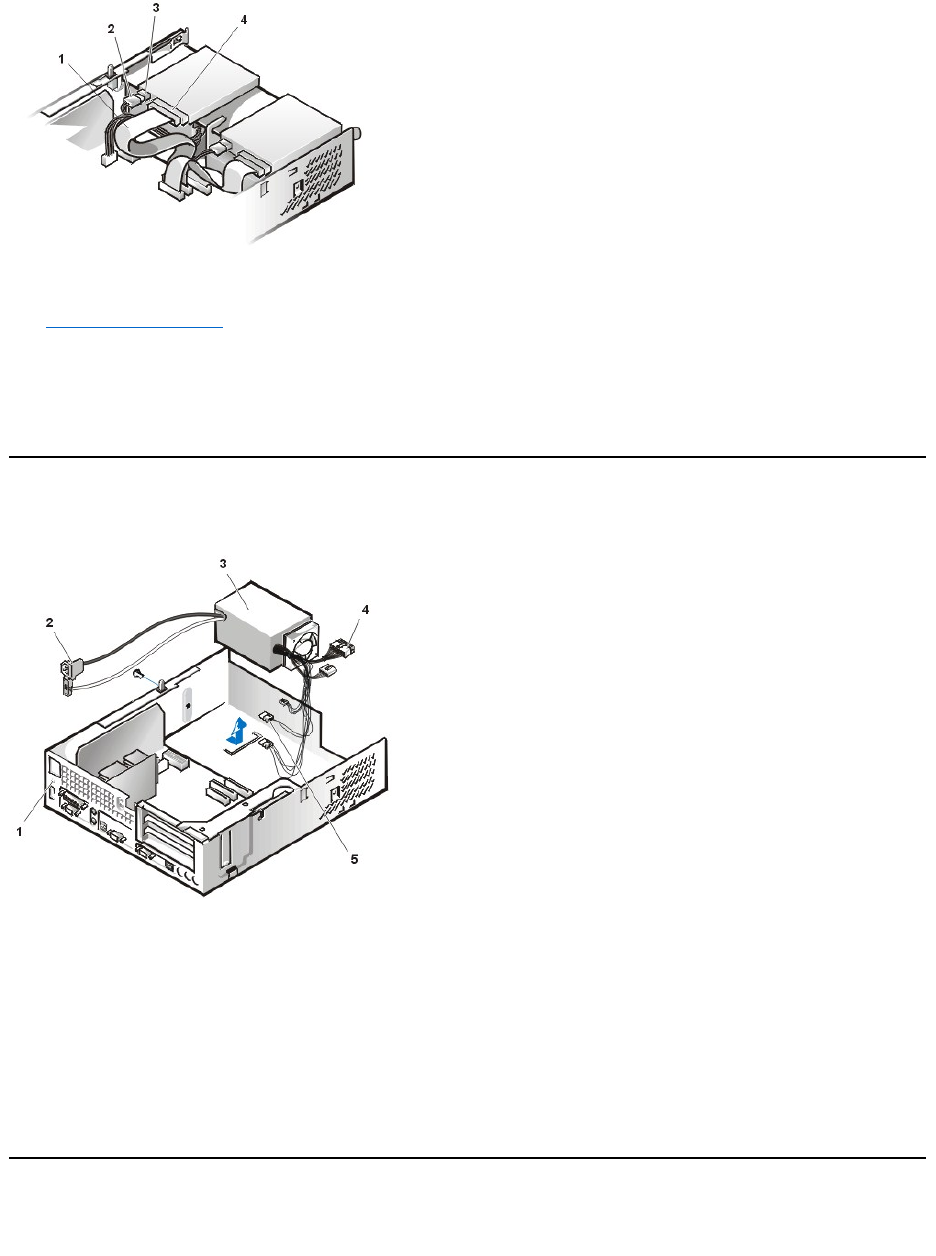 3
2
4
1

3
2
4
1
5