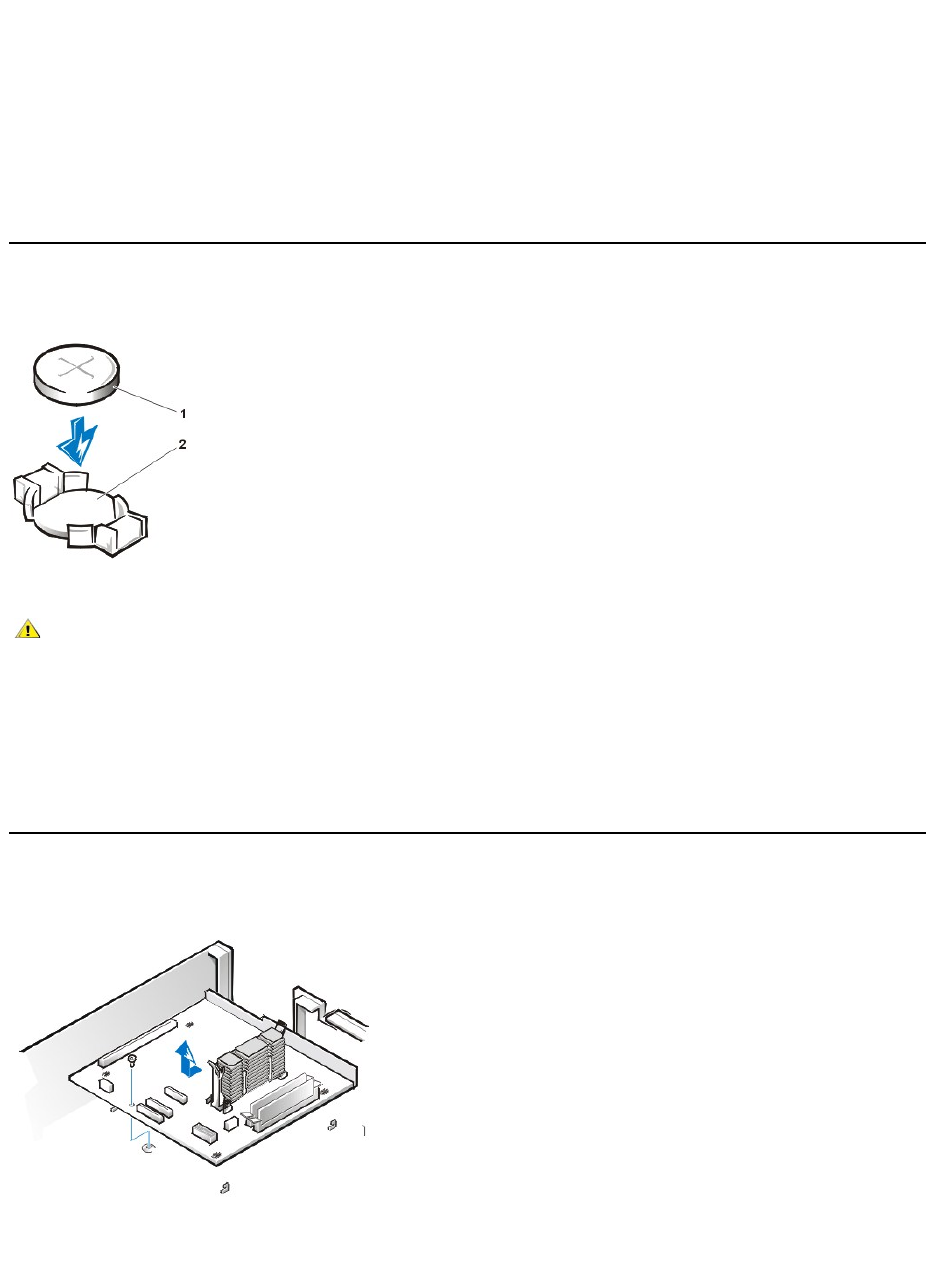 1

2