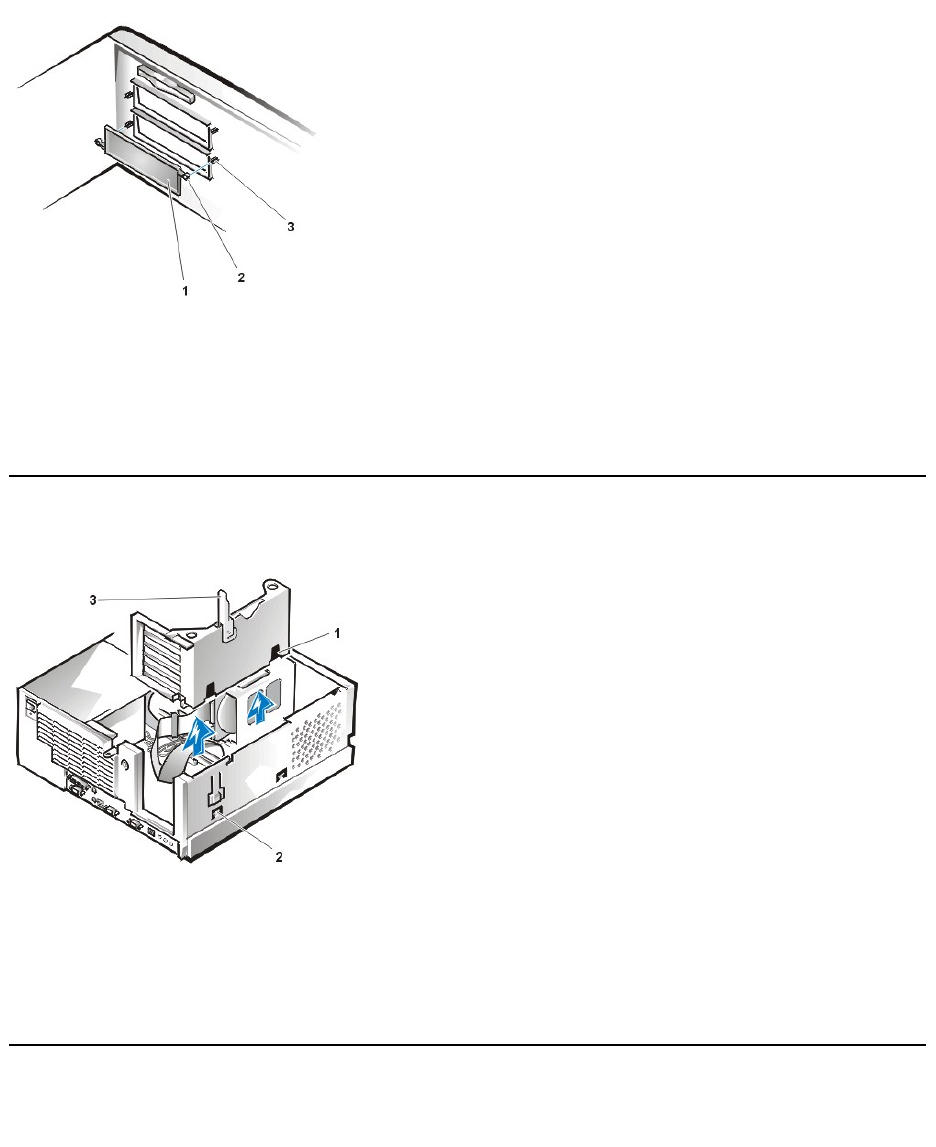 3
2
1

3
1
2