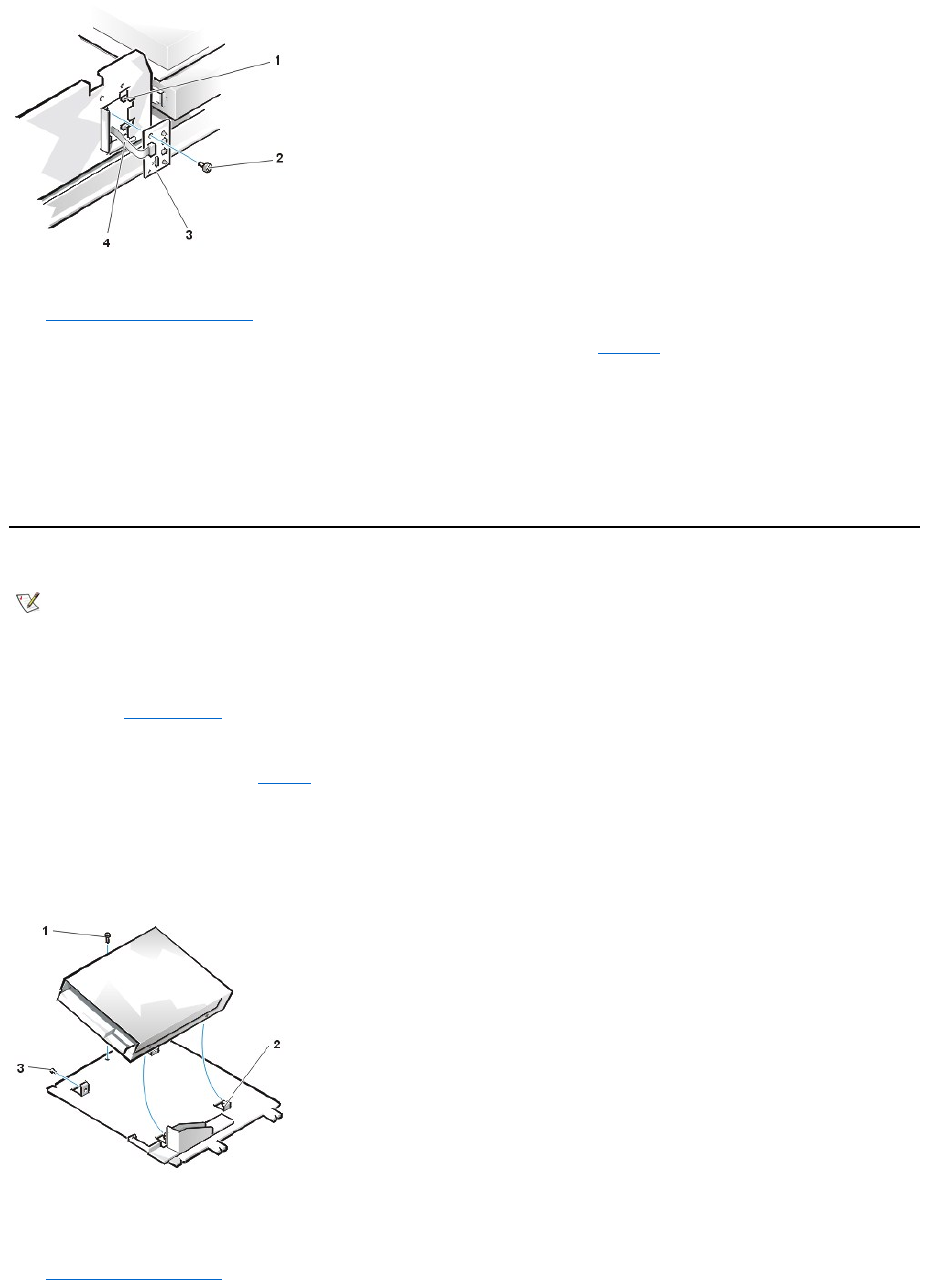 1
2
3
4

1
2
3