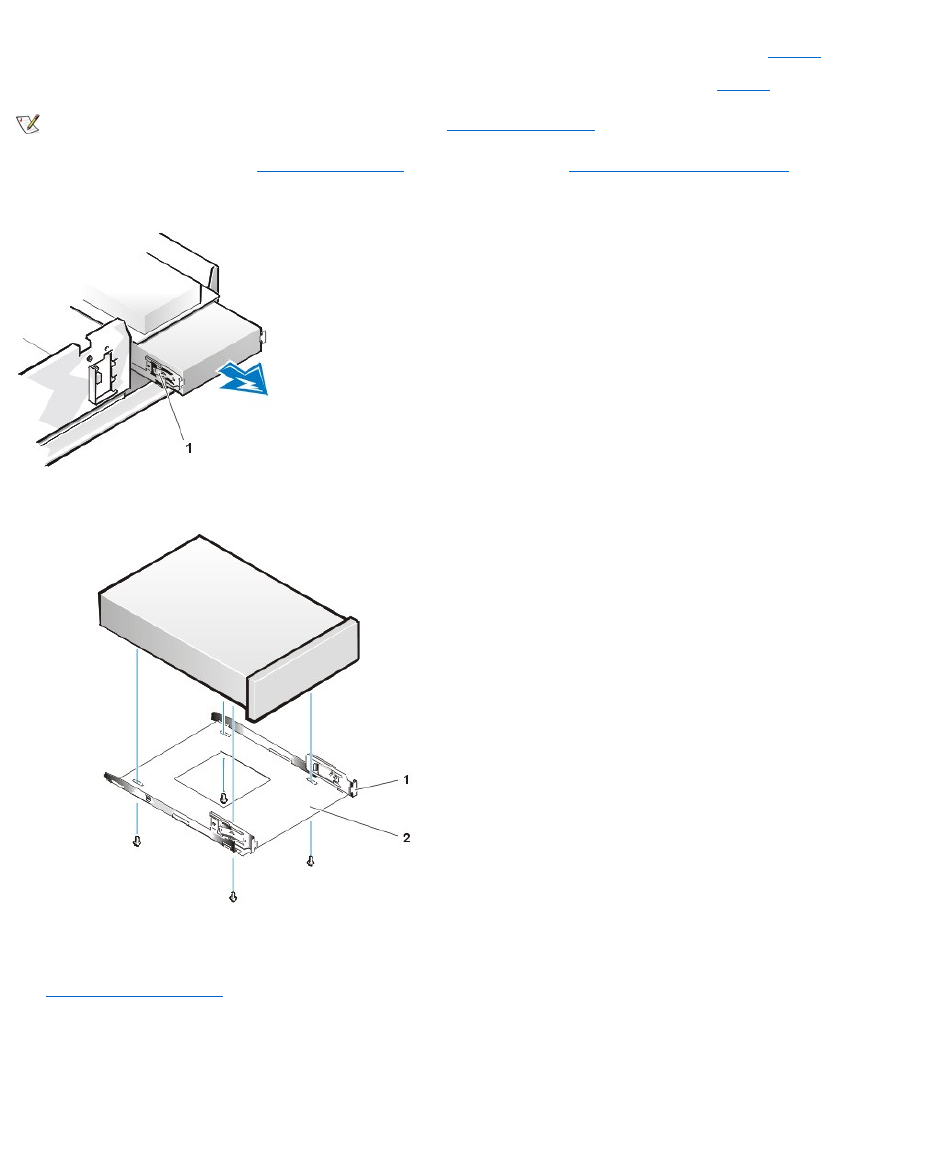 1

1

2