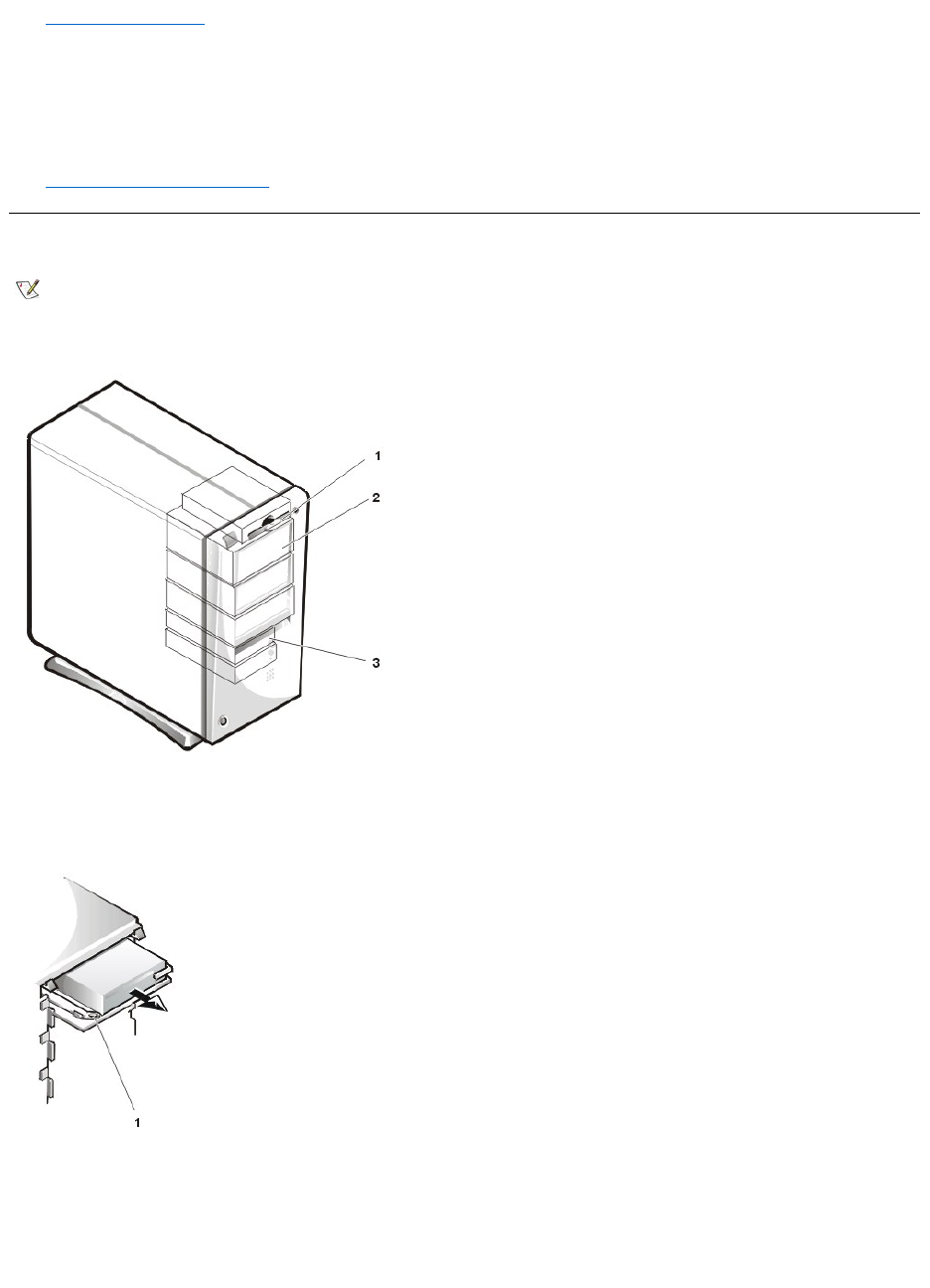 1

2

3

1