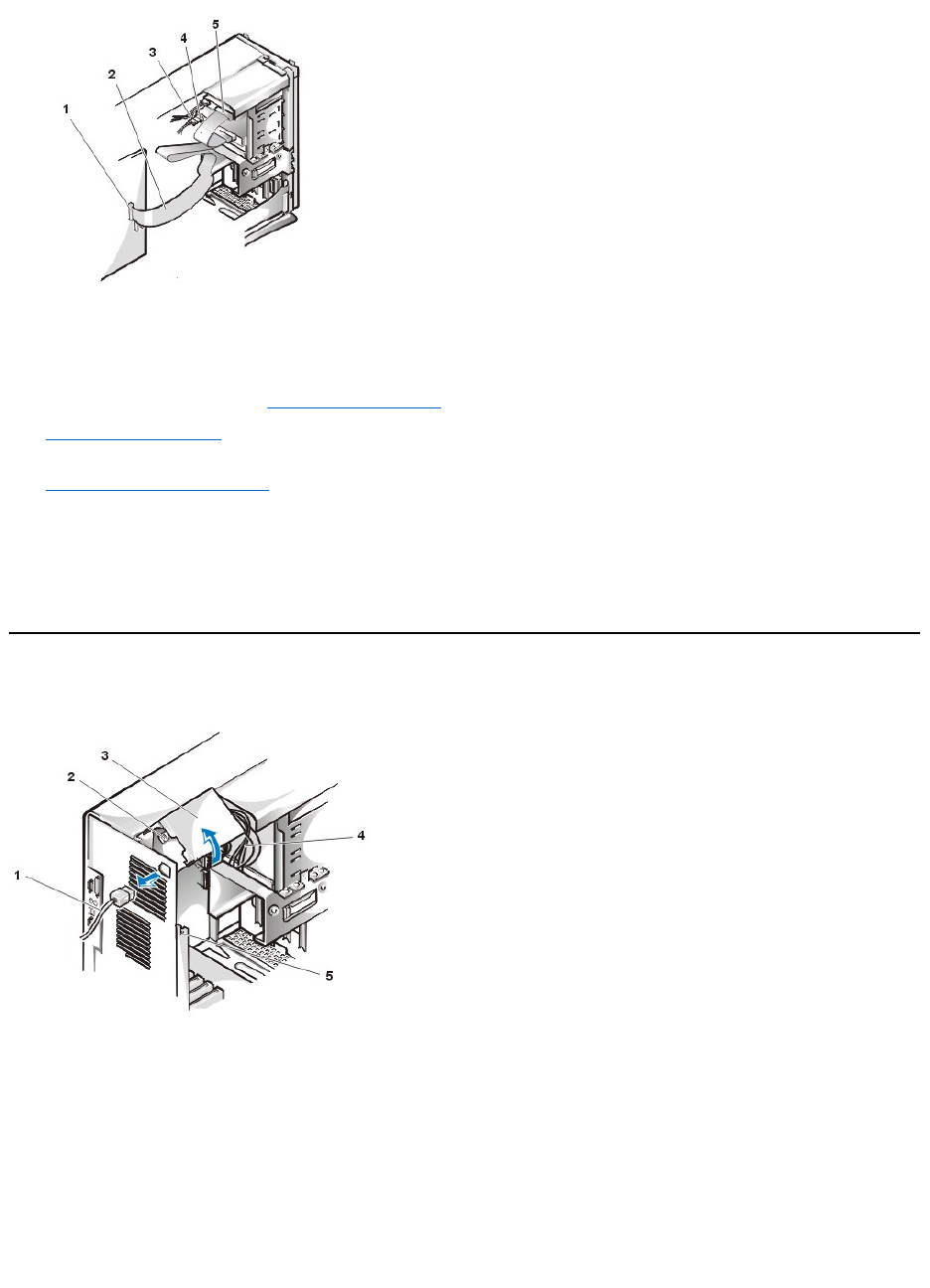 5
4
3
2
1

3
2
4
1
5