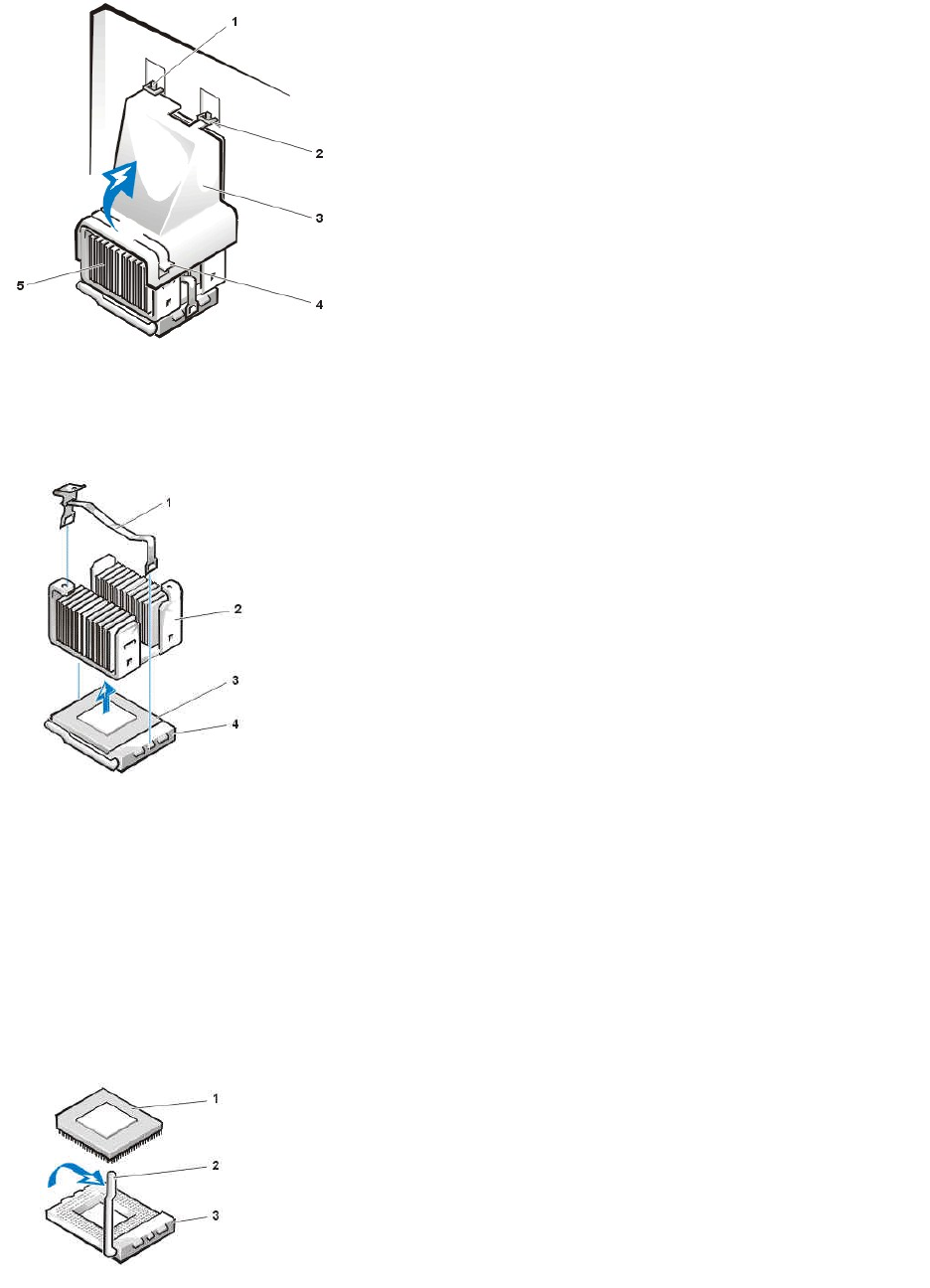 1
2
3
5
4

1
2
3
4

1
2
3